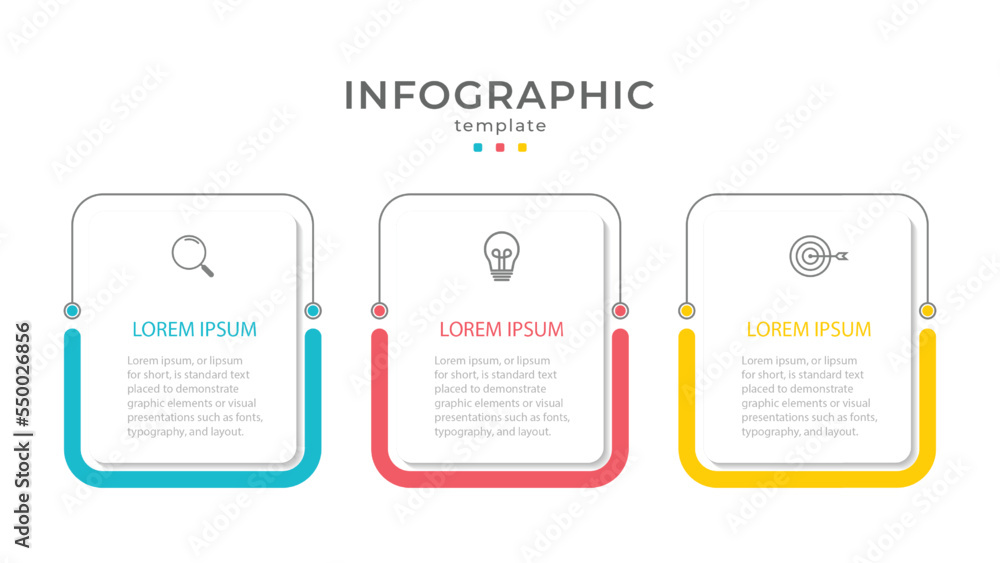 INFOGRAPHIC
template

LOREM IPSUM

Lorem ipsum, or lipsum for short, is standard text placed to demonstrate graphic elements or visual presentations such as fonts, typography, and layout.

LOREM IPSUM

Lorem ipsum, or lipsum for short, is standard text placed to demonstrate graphic elements or visual presentations such as fonts, typography, and layout.

LOREM IPSUM

Lorem ipsum, or lipsum for short, is standard text placed to demonstrate graphic elements or visual presentations such as fonts, typography, and layout.

Adobe Stock | #550026856