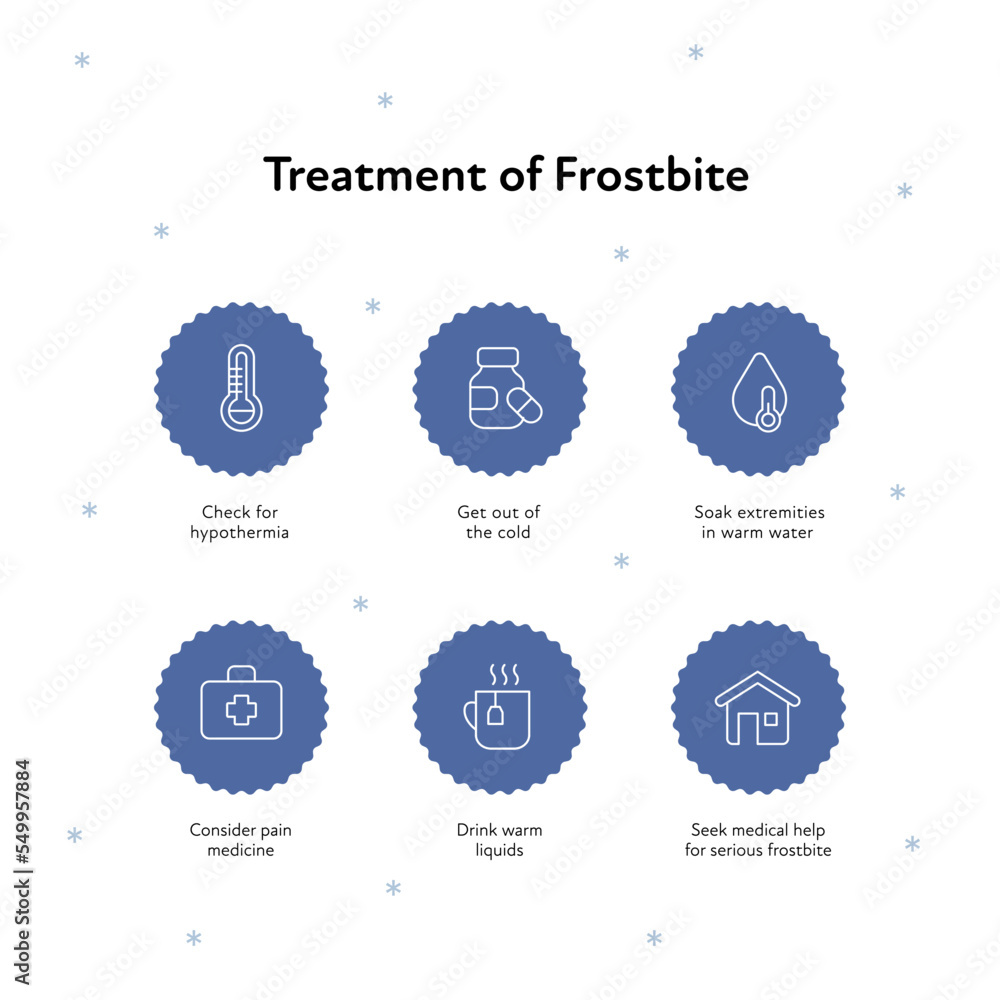 Treatment of Frostbite

Check for hypothermia

Get out of the cold

Soak extremities in warm water

Consider pain medicine

Drink warm liquids

Seek medical help for serious frostbite

Adobe Stock | #549957884