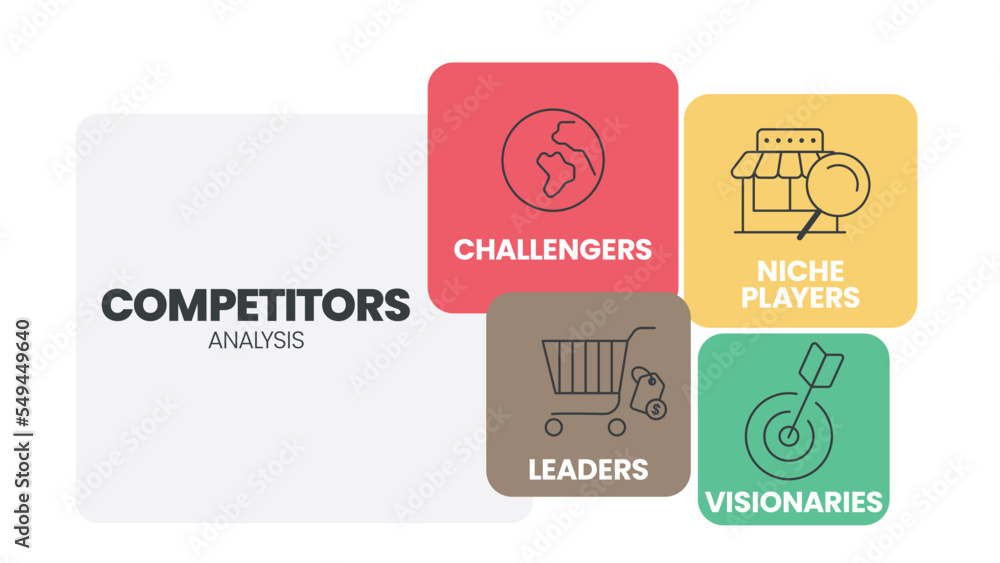 COMPETITORS
ANALYSIS

CHALLENGERS

NICHE PLAYERS

LEADERS

$

VISIONARIES

Adobe Stock | #549449640