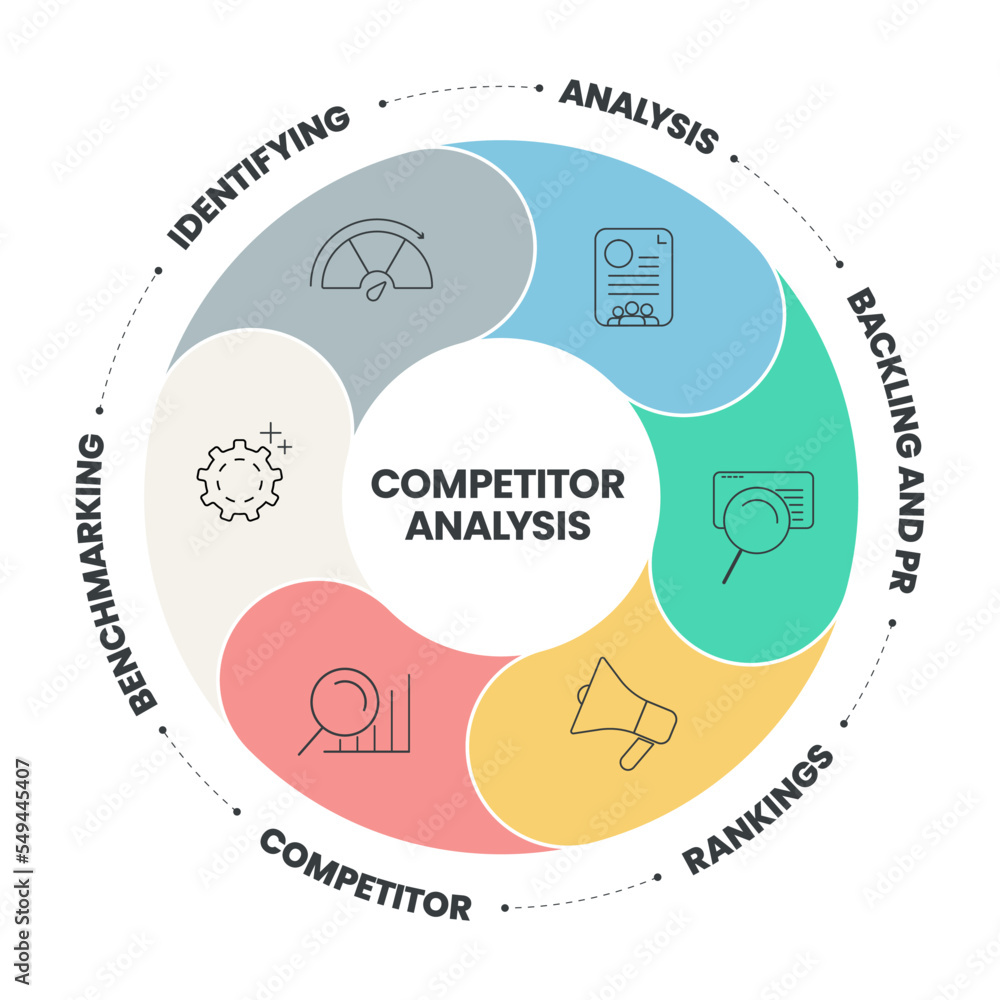 IDENTIFYING

ANALYSIS

BACKLING AND PR

RANKINGS

COMPETITOR

BENCHMARKING

COMPETITOR ANALYSIS

Adobe Stock | #549445407