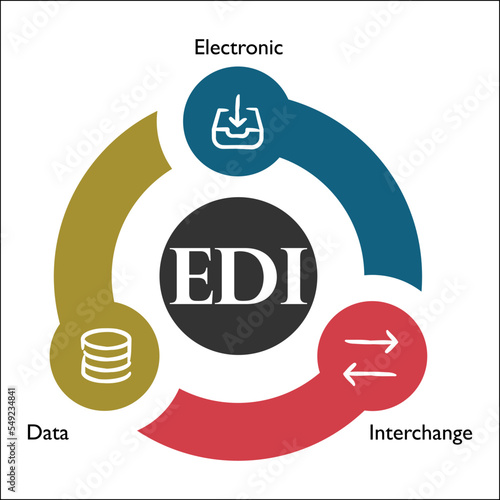 Electronic

EDI

Data

Interchange

Adobe Stock | #549234841