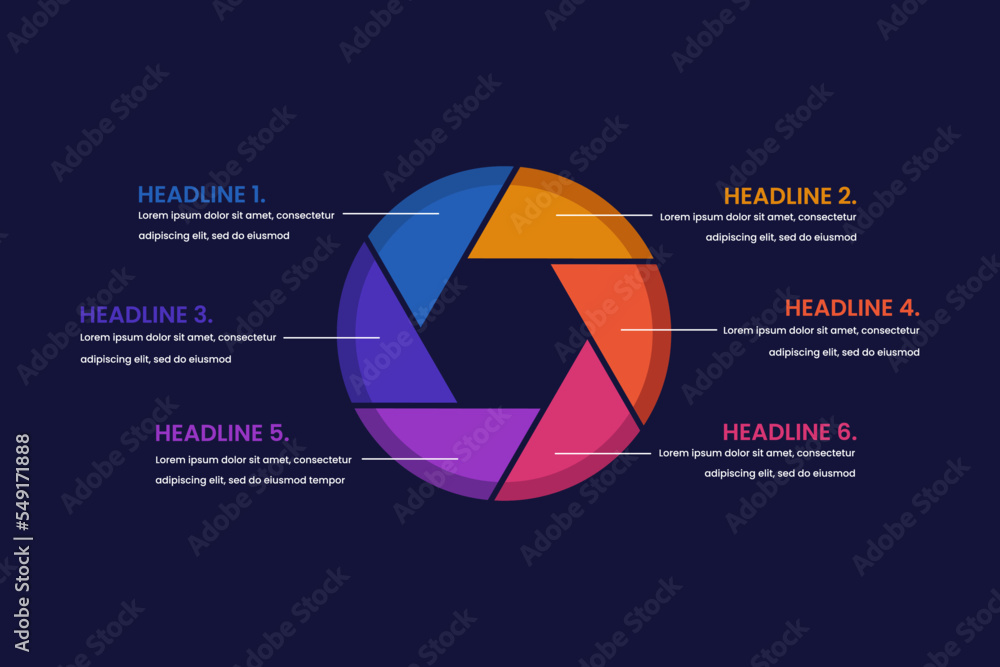 HEADLINE 1.
Lorem ipsum dolor sit amet, consectetur adipiscing elit, sed do eiusmod

HEADLINE 2.
Lorem ipsum dolor sit amet, consectetur adipiscing elit, sed do eiusmod

HEADLINE 3.
Lorem ipsum dolor sit amet, consectetur adipiscing elit, sed do eiusmod

HEADLINE 4.
Lorem ipsum dolor sit amet, consectetur adipiscing elit, sed do eiusmod

HEADLINE 5.
Lorem ipsum dolor sit amet, consectetur adipiscing elit, sed do eiusmod tempor

HEADLINE 6.
Lorem ipsum dolor sit amet, consectetur adipiscing elit, sed do eiusmod

Adobe Stock | #549171888