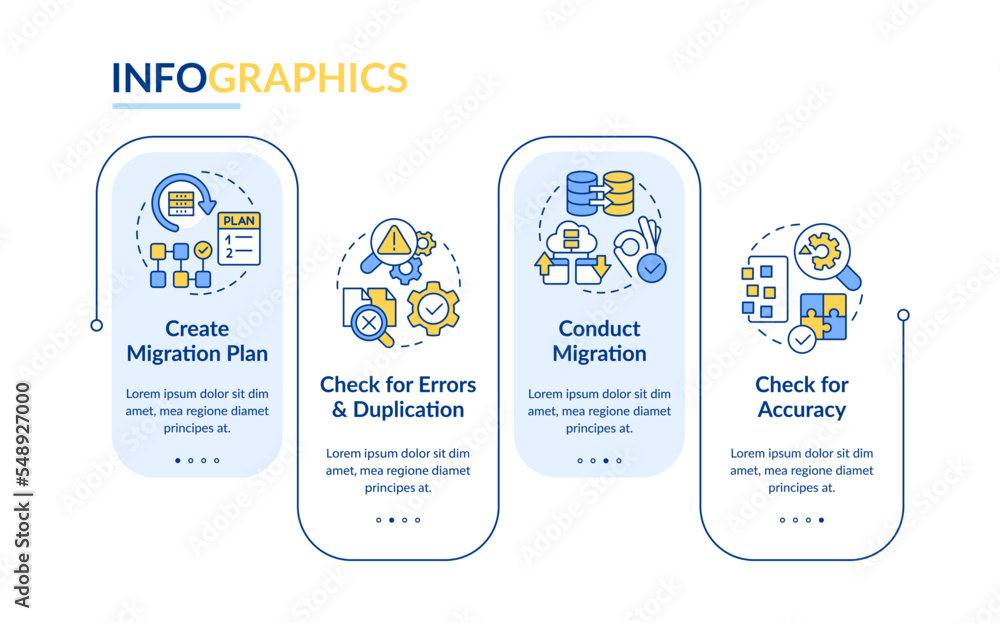 INFOGRAPHICS

PLAN
1
2

Create Migration Plan

Lorem ipsum dolor sit dim amet, mea regione diamet principes at.

Check for Errors & Duplication

Lorem ipsum dolor sit dim amet, mea regione diamet principes at.

Conduct Migration

Lorem ipsum dolor sit dim amet, mea regione diamet principes at.

Check for Accuracy

Lorem ipsum dolor sit dim amet, mea regione diamet principes at.

Adobe Stock | #548927000