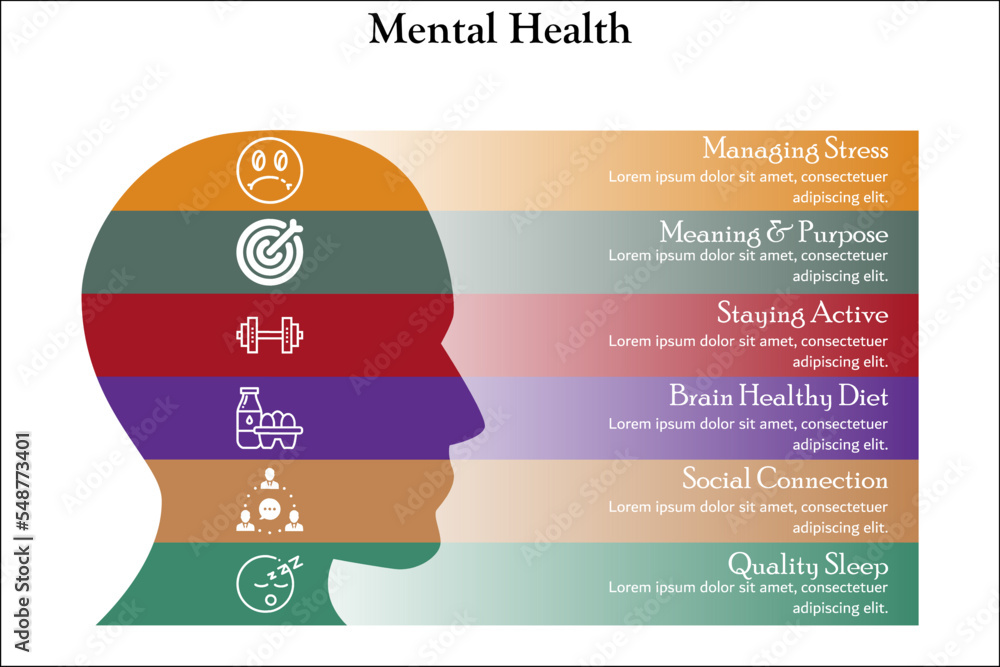 Mental Health

Managing Stress
Lorem ipsum dolor sit amet, consectetuer adipiscing elit.

Meaning & Purpose
Lorem ipsum dolor sit amet, consectetuer adipiscing elit.

Staying Active
Lorem ipsum dolor sit amet, consectetuer adipiscing elit.

Brain Healthy Diet
Lorem ipsum dolor sit amet, consectetuer adipiscing elit.

Social Connection
Lorem ipsum dolor sit amet, consectetuer adipiscing elit.

Quality Sleep
Lorem ipsum dolor sit amet, consectetuer adipiscing elit.

Adobe Stock | #548773401