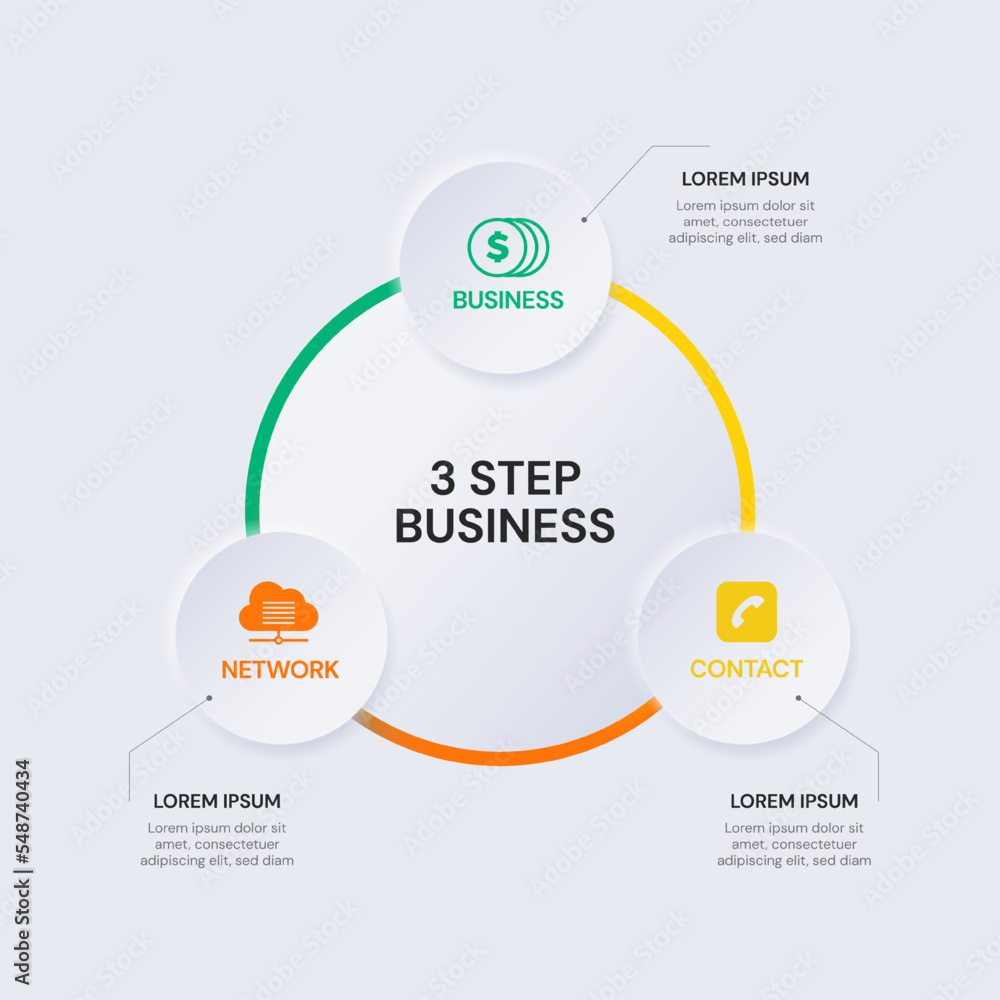 LOREM IPSUM
Lorem ipsum dolor sit amet, consectetuer adipiscing elit, sed diam

BUSINESS

3 STEP BUSINESS

NETWORK

CONTACT

LOREM IPSUM
Lorem ipsum dolor sit amet, consectetuer adipiscing elit, sed diam

LOREM IPSUM
Lorem ipsum dolor sit amet, consectetuer adipiscing elit, sed diam

Adobe Stock | #548740434