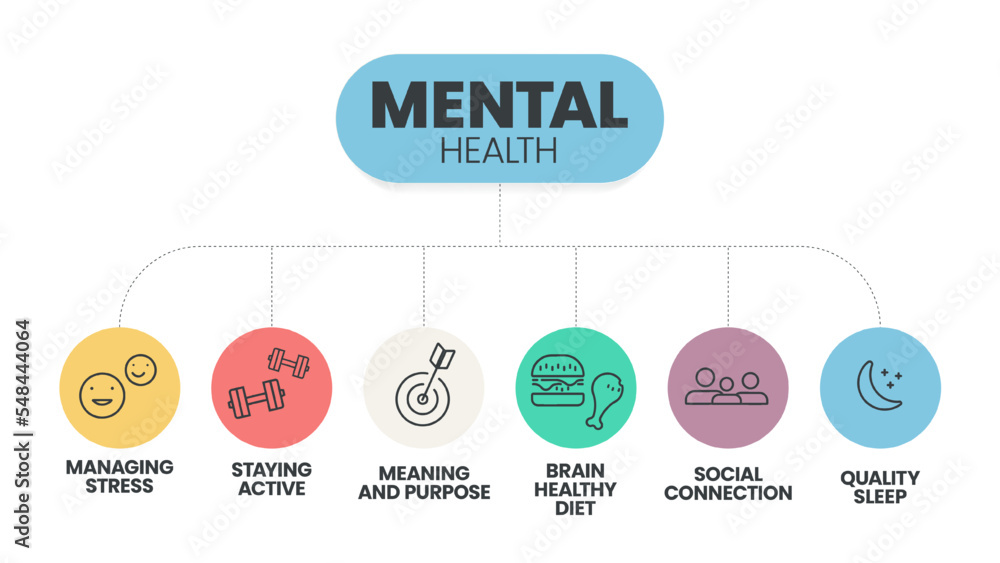 MENTAL
HEALTH

MANAGING STRESS

STAYING ACTIVE

MEANING AND PURPOSE

BRAIN HEALTHY DIET

SOCIAL CONNECTION

QUALITY SLEEP

Adobe Stock | #548444064