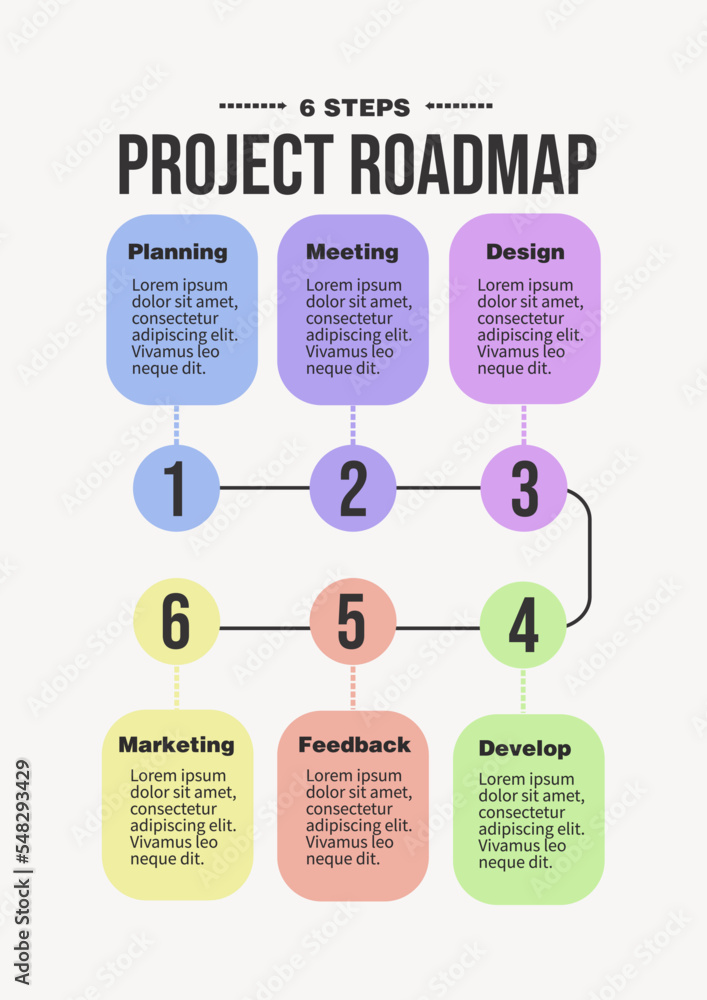 6 STEPS

PROJECT ROADMAP

Planning
Lorem ipsum dolor sit amet, consectetur adipiscing elit. Vivamus leo neque dit.

Meeting
Lorem ipsum dolor sit amet, consectetur adipiscing elit. Vivamus leo neque dit.

Design
Lorem ipsum dolor sit amet, consectetur adipiscing elit. Vivamus leo neque dit.

1

2

3

6

5

4

Marketing
Lorem ipsum dolor sit amet, consectetur adipiscing elit. Vivamus leo neque dit.

Feedback
Lorem ipsum dolor sit amet, consectetur adipiscing elit. Vivamus leo neque dit.

Develop
Lorem ipsum dolor sit amet, consectetur adipiscing elit. Vivamus leo neque dit.

Adobe Stock | #548293429