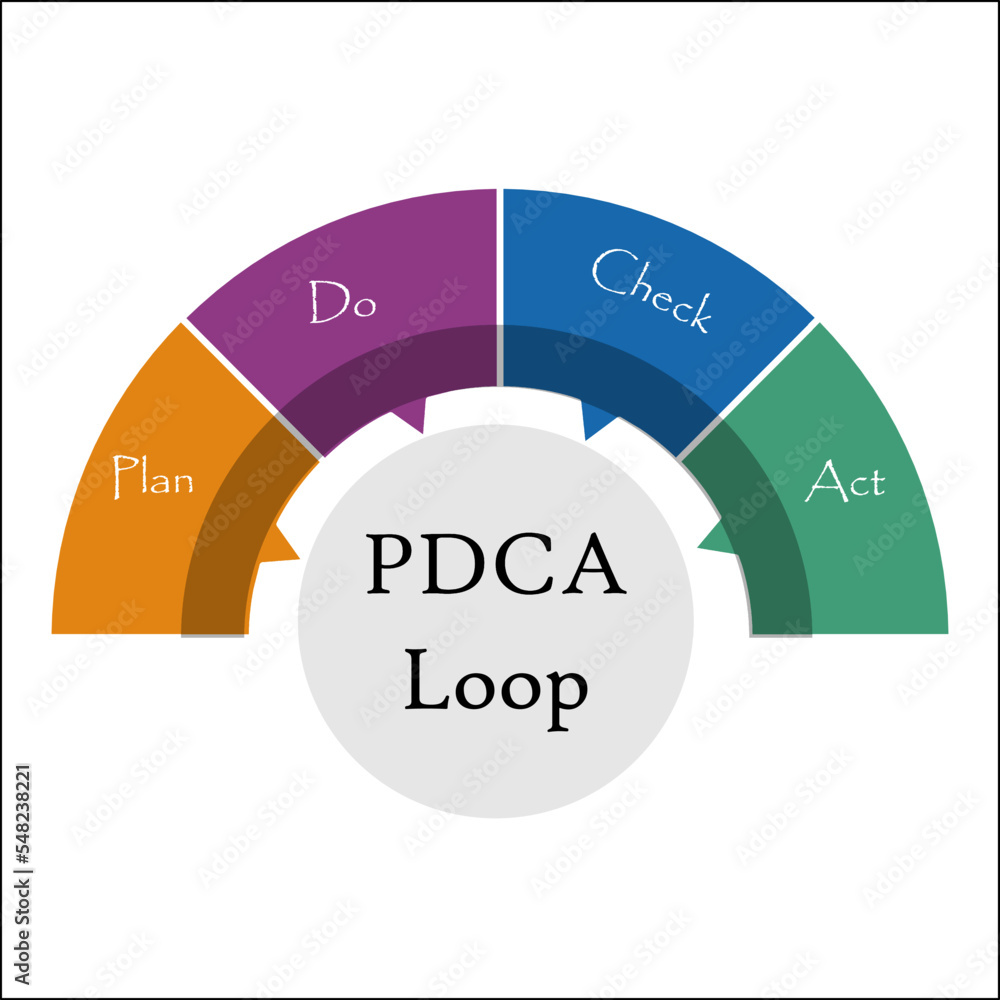 Plan
Do
Check
Act

PDCA
Loop

Adobe Stock | #548238221