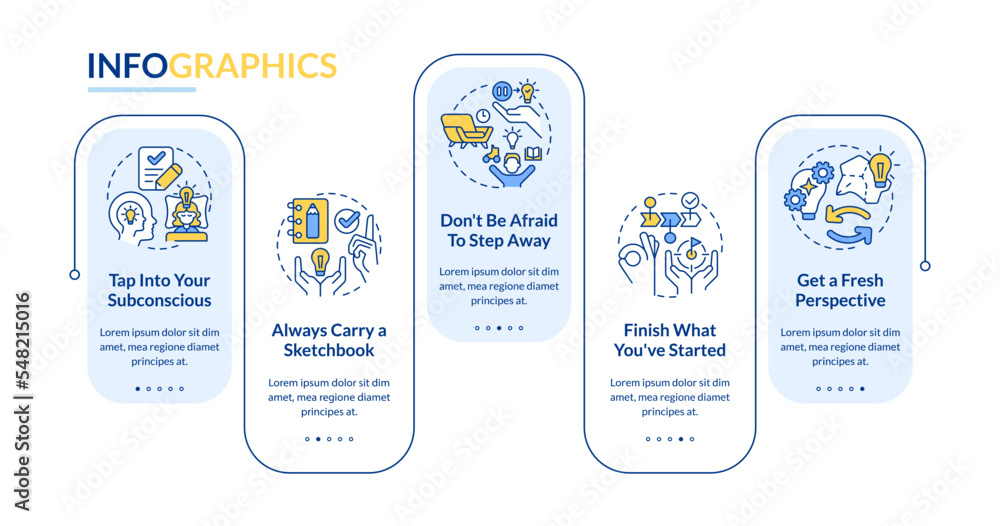 INFOGRAPHICS

Tap Into Your Subconscious

Lorem ipsum dolor sit dim amet, mea regione diamet principes at.

Always Carry a Sketchbook

Lorem ipsum dolor sit dim amet, mea regione diamet principes at.

Don't Be Afraid To Step Away

Lorem ipsum dolor sit dim amet, mea regione diamet principes at.

Finish What You've Started

Lorem ipsum dolor sit dim amet, mea regione diamet principes at.

Get a Fresh Perspective

Lorem ipsum dolor sit dim amet, mea regione diamet principes at.

Adobe Stock | #548215016