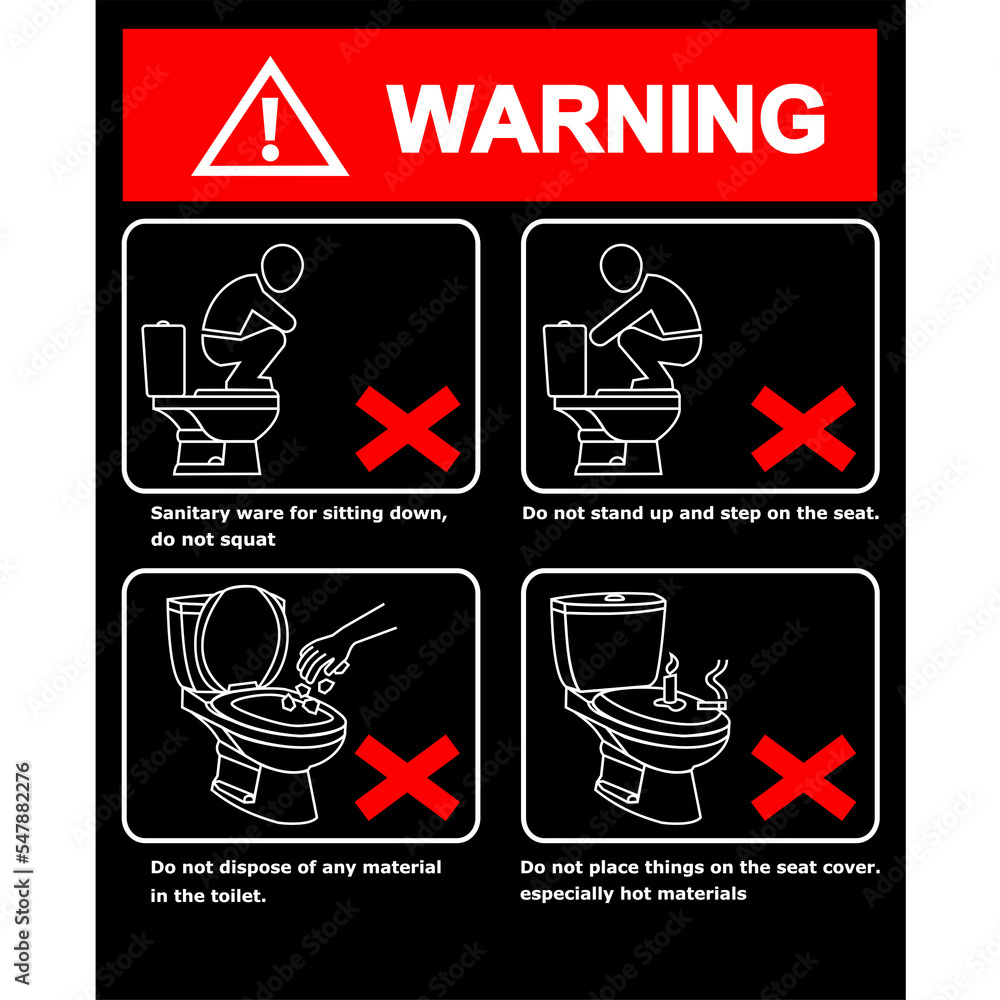 WARNING

Sanitary ware for sitting down, do not squat

Do not stand up and step on the seat.

Do not dispose of any material in the toilet.

Do not place things on the seat cover. especially hot materials

Adobe Stock | #547882276