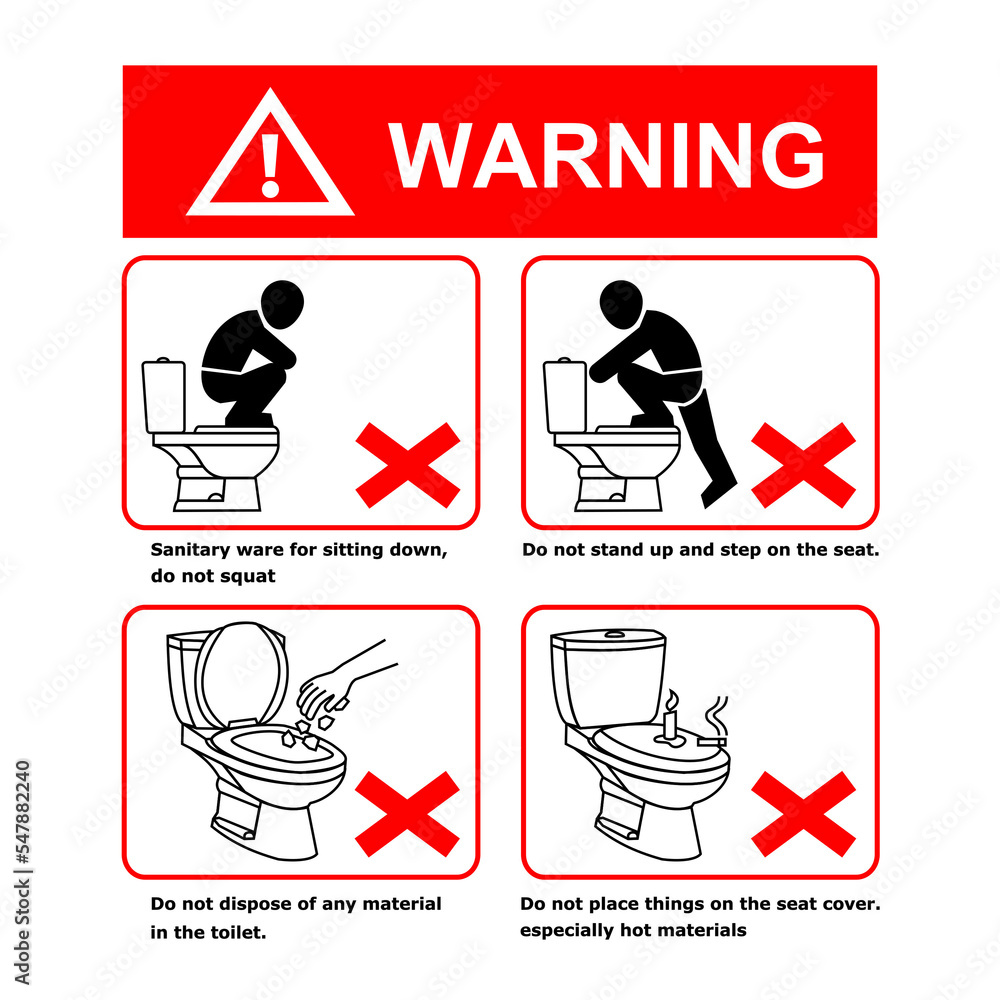 WARNING

Sanitary ware for sitting down, do not squat

Do not stand up and step on the seat.

Do not dispose of any material in the toilet.

Do not place things on the seat cover. especially hot materials

Adobe Stock | #547882240