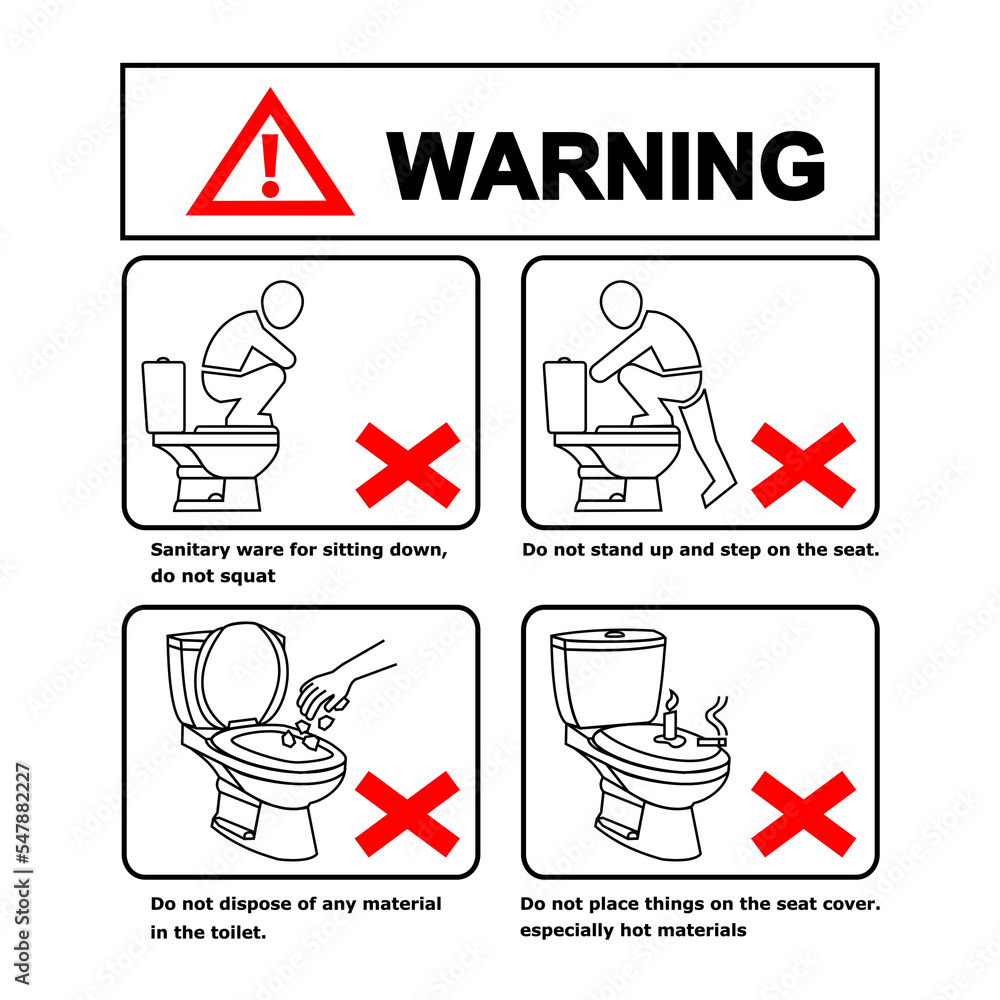 WARNING

Sanitary ware for sitting down, do not squat

Do not stand up and step on the seat.

Do not dispose of any material in the toilet.

Do not place things on the seat cover. especially hot materials

Adobe Stock | #547882227