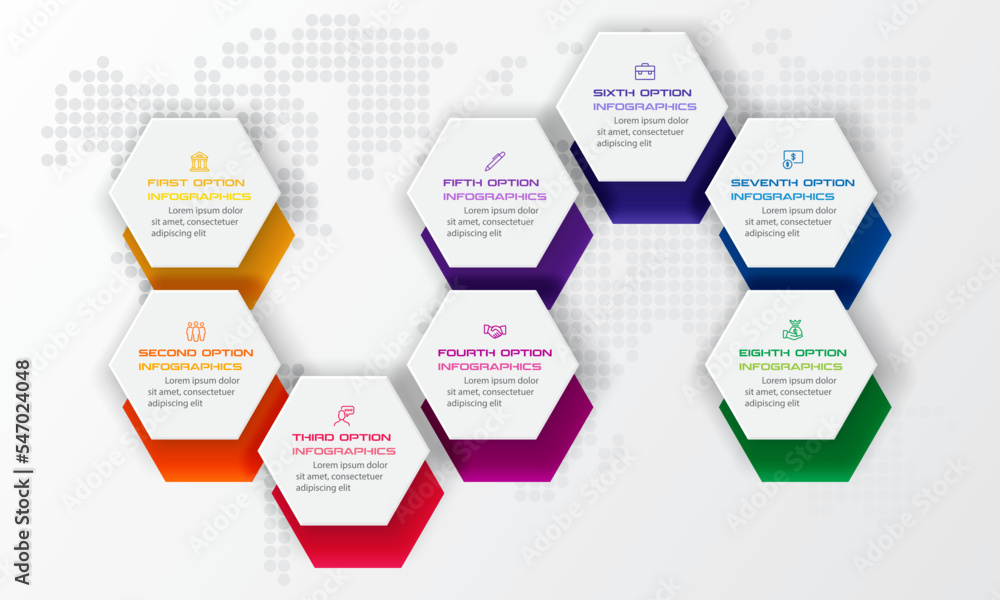 FIRST OPTION
INFOGRAPHICS
Lorem ipsum dolor sit amet, consectetuer adipiscing elit

SECOND OPTION
INFOGRAPHICS
Lorem ipsum dolor sit amet, consectetuer adipiscing elit

THIRD OPTION
INFOGRAPHICS
Lorem ipsum dolor sit amet, consectetuer adipiscing elit

FOURTH OPTION
INFOGRAPHICS
Lorem ipsum dolor sit amet, consectetuer adipiscing elit

FIFTH OPTION
INFOGRAPHICS
Lorem ipsum dolor sit amet, consectetuer adipiscing elit

SIXTH OPTION
INFOGRAPHICS
Lorem ipsum dolor sit amet, consectetuer adipiscing elit

SEVENTH OPTION
INFOGRAPHICS
Lorem ipsum dolor sit amet, consectetuer adipiscing elit

EIGHTH OPTION
INFOGRAPHICS
Lorem ipsum dolor sit amet, consectetuer adipiscing elit

Adobe Stock | #547024048