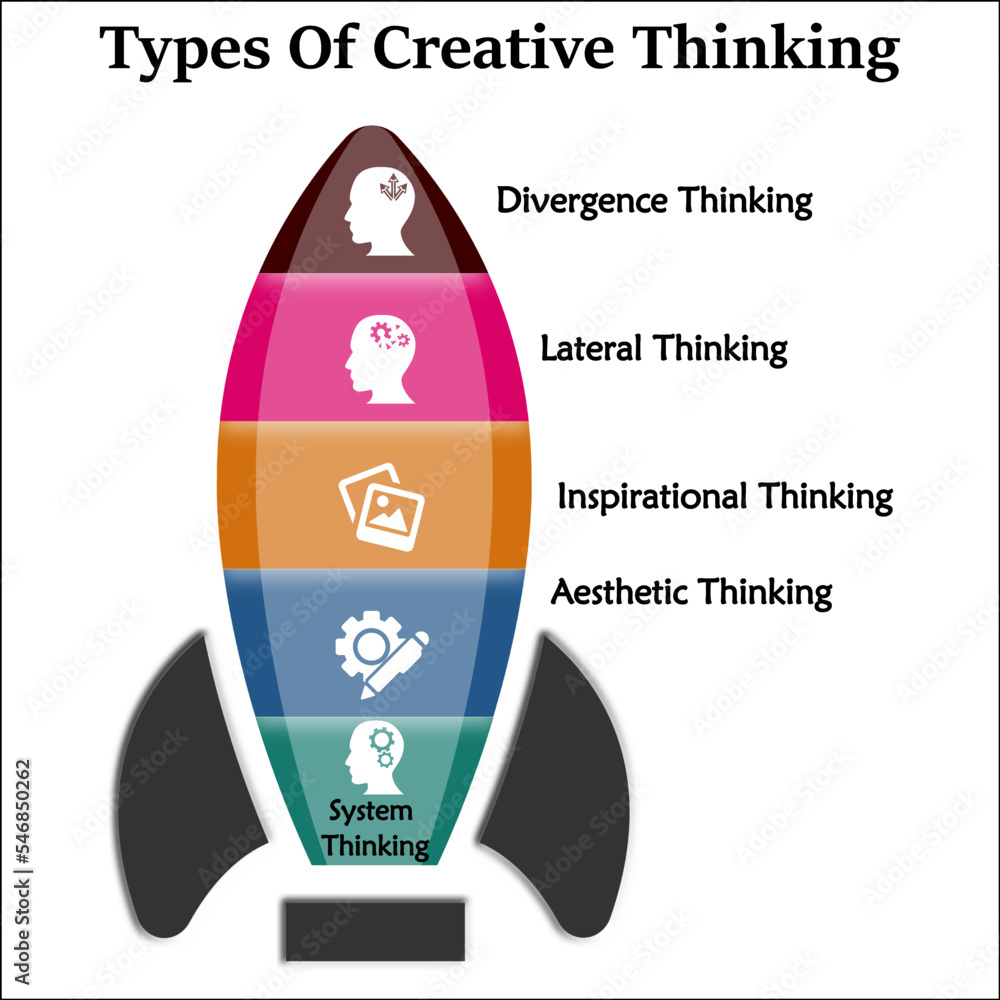 Types Of Creative Thinking

Divergence Thinking

Lateral Thinking

Inspirational Thinking

Aesthetic Thinking

System Thinking

Adobe Stock | #546850262