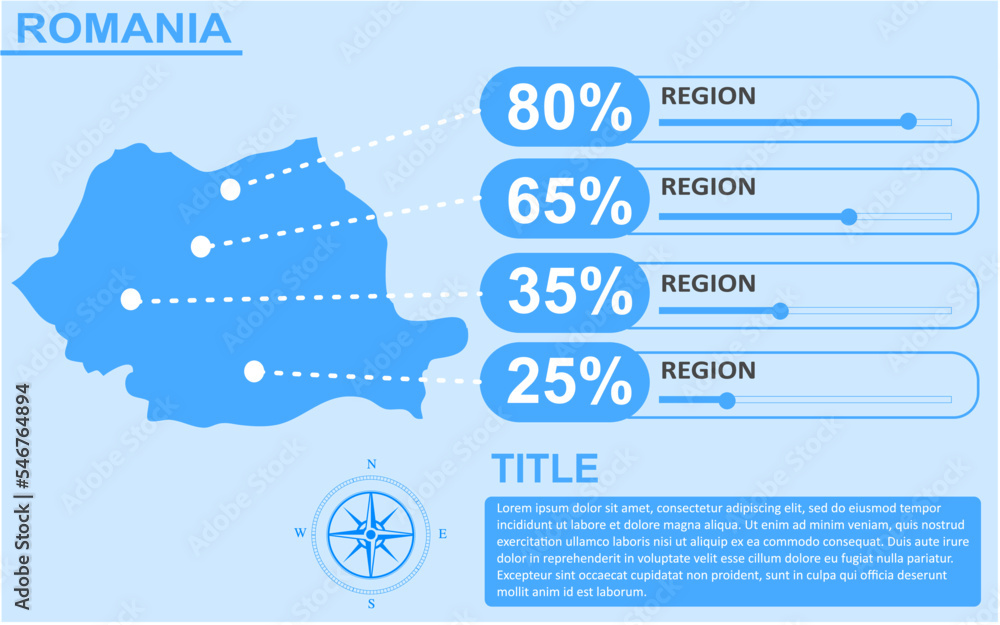 ROMANIA

80%
REGION

65%
REGION

35%
REGION

25%
REGION

N
W
E
S

TITLE

Lorem ipsum dolor sit amet, consectetur adipiscing elit, sed do eiusmod tempor incididunt ut labore et dolore magna aliqua. Ut enim ad minim veniam, quis nostrud exercitation ullamco laboris nisi ut aliquip ex ea commodo consequat. Duis aute irure dolor in reprehenderit in voluptate velit esse cillum dolore eu fugiat nulla pariatur. Excepteur sint occaecat cupidatat non proident, sunt in culpa qui officia deserunt mollit anim id est laborum.

Adobe Stock | #546764894