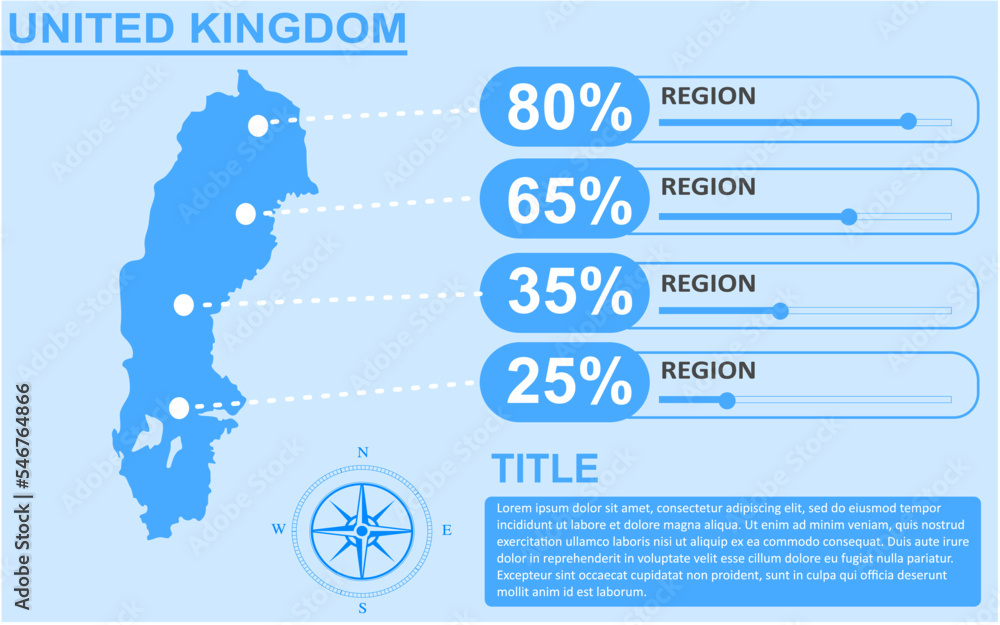 UNITED KINGDOM

80%
REGION

65%
REGION

35%
REGION

25%
REGION

N
W
E
S

TITLE

Lorem ipsum dolor sit amet, consectetur adipiscing elit, sed do eiusmod tempor incididunt ut labore et dolore magna aliqua. Ut enim ad minim veniam, quis nostrud exercitation ullamco laboris nisi ut aliquip ex ea commodo consequat. Duis aute irure dolor in reprehenderit in voluptate velit esse cillum dolore eu fugiat nulla pariatur. Excepteur sint occaecat cupidatat non proident, sunt in culpa qui officia deserunt mollit anim id est laborum.

Adobe Stock | #546764866