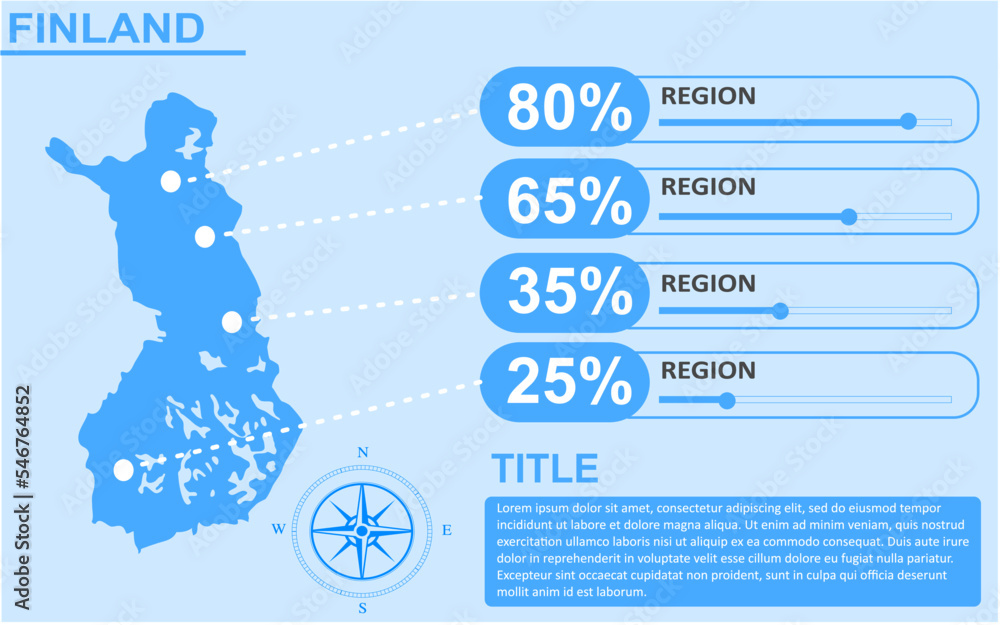 FINLAND

80%
REGION

65%
REGION

35%
REGION

25%
REGION

N
W
E
S

TITLE

Lorem ipsum dolor sit amet, consectetur adipiscing elit, sed do eiusmod tempor incididunt ut labore et dolore magna aliqua. Ut enim ad minim veniam, quis nostrud exercitation ullamco laboris nisi ut aliquip ex ea commodo consequat. Duis aute irure dolor in reprehenderit in voluptate velit esse cillum dolore eu fugiat nulla pariatur. Excepteur sint occaecat cupidatat non proident, sunt in culpa qui officia deserunt mollit anim id est laborum.

Adobe Stock | #546764852