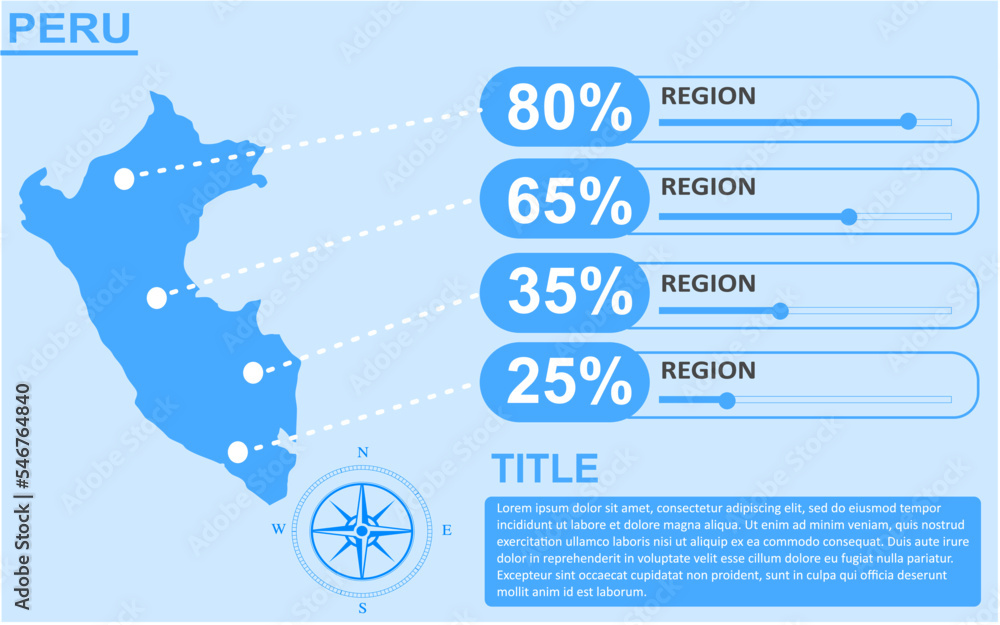 PERU

80% REGION

65% REGION

35% REGION

25% REGION

N
W
E
S

TITLE

Lorem ipsum dolor sit amet, consectetur adipiscing elit, sed do eiusmod tempor incididunt ut labore et dolore magna aliqua. Ut enim ad minim veniam, quis nostrud exercitation ullamco laboris nisi ut aliquip ex ea commodo consequat. Duis aute irure dolor in reprehenderit in voluptate velit esse cillum dolore eu fugiat nulla pariatur. Excepteur sint occaecat cupidatat non proident, sunt in culpa qui officia deserunt mollit anim id est laborum.

Adobe Stock | #546764840