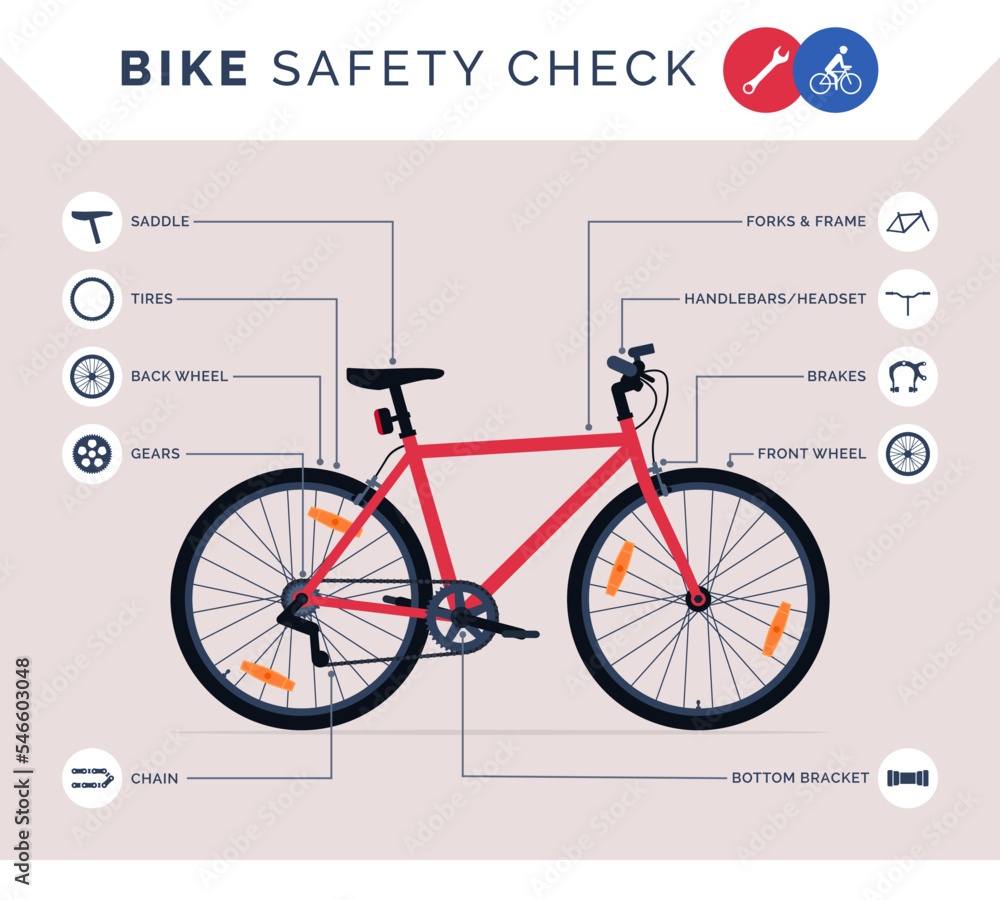 BIKE SAFETY CHECK

SADDLE

TIRES

BACK WHEEL

GEARS

CHAIN

FORKS & FRAME

HANDLEBARS/HEADSET

BRAKES

FRONT WHEEL

BOTTOM BRACKET

Adobe Stock | #546603048