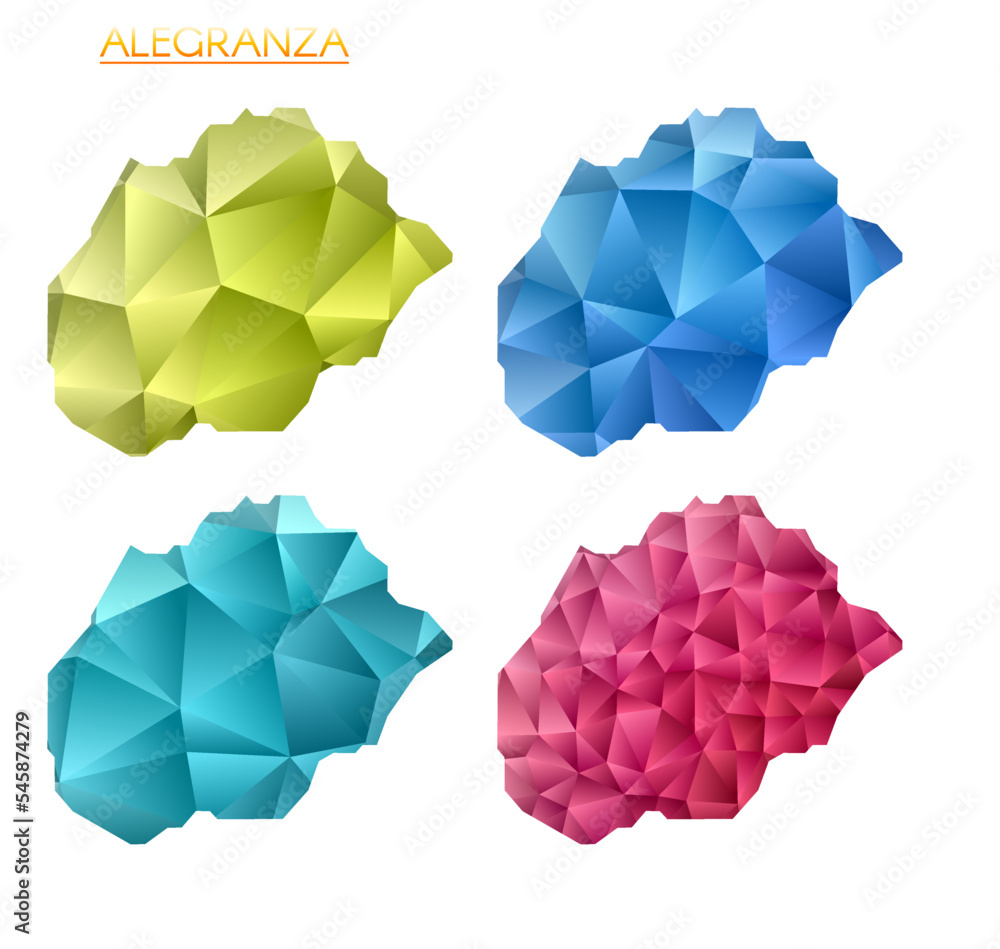 ALEGRANZA

Adobe Stock | #545874279