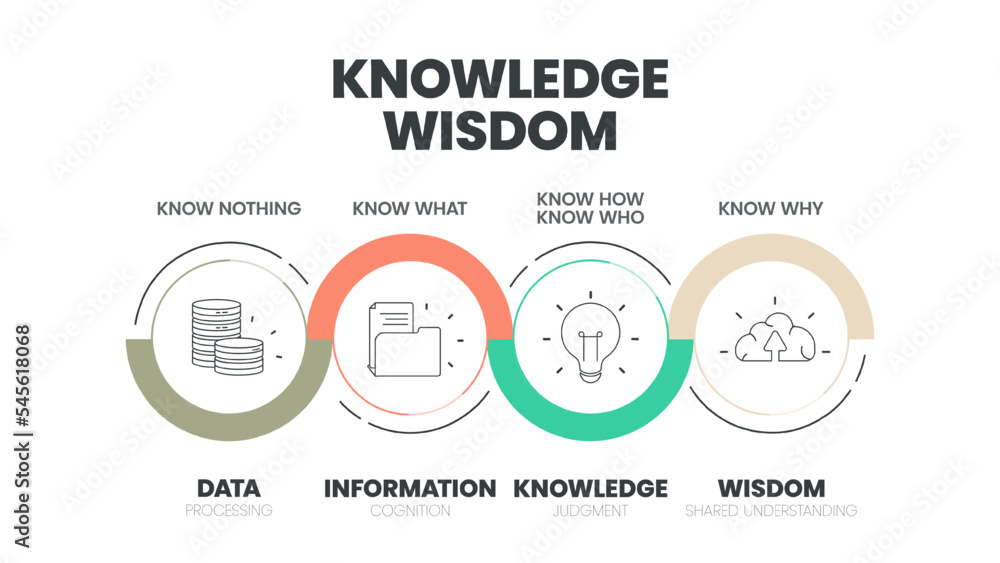 KNOWLEDGE
WISDOM

KNOW NOTHING

KNOW WHAT

KNOW HOW
KNOW WHO

KNOW WHY

DATA
PROCESSING

INFORMATION
COGNITION

KNOWLEDGE
JUDGMENT

WISDOM
SHARED UNDERSTANDING

Adobe Stock | #545618068