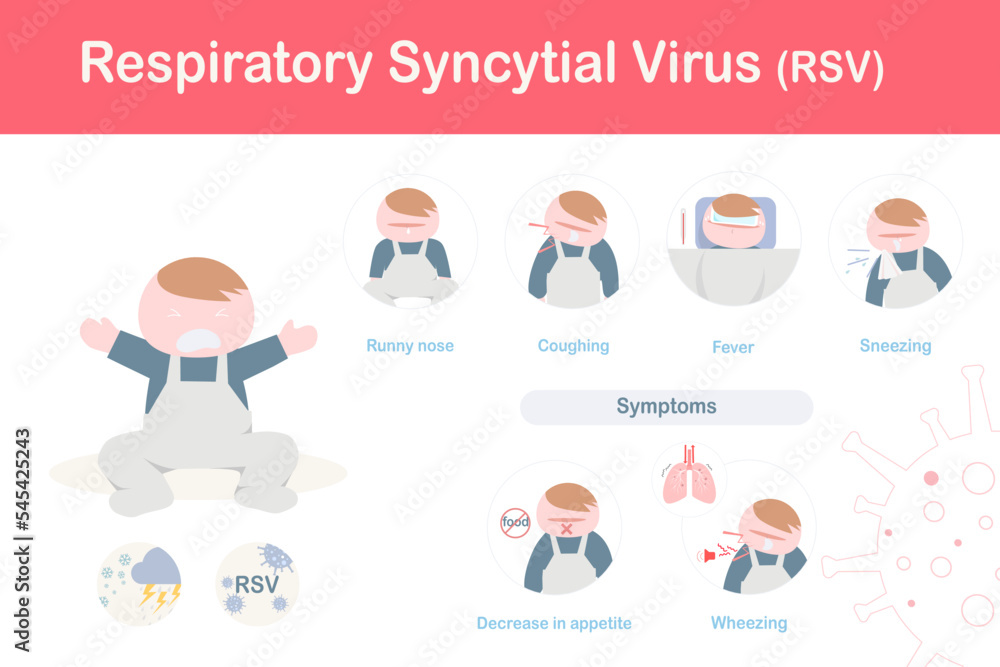 Respiratory Syncytial Virus (RSV)

Runny nose

Coughing

Fever

Sneezing

Symptoms

food

Decrease in appetite

Wheezing

RSV

Adobe Stock | #545425243