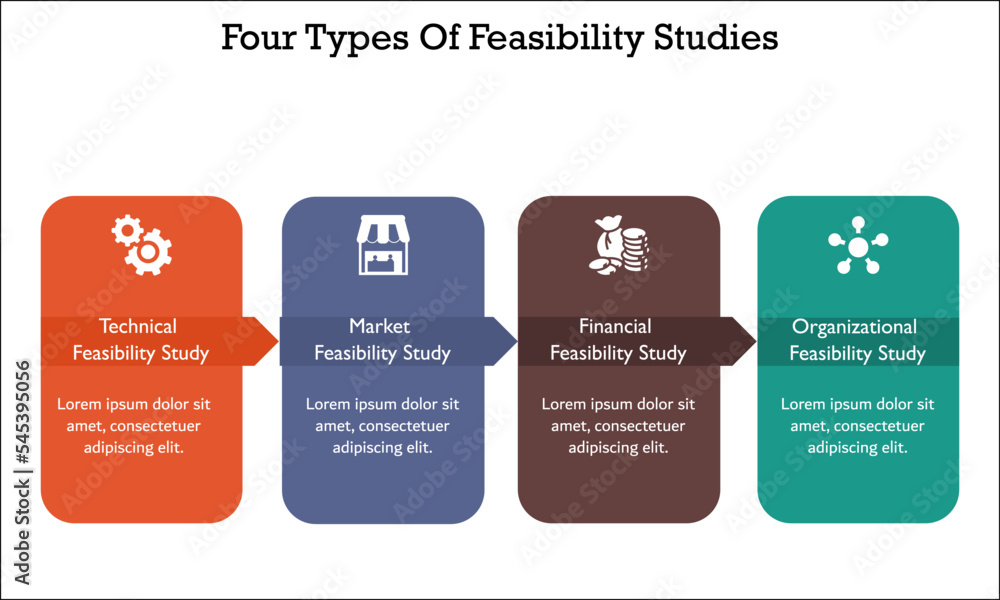 Four Types Of Feasibility Studies

Technical Feasibility Study

Lorem ipsum dolor sit amet, consectetuer adipiscing elit.

Market Feasibility Study

Lorem ipsum dolor sit amet, consectetuer adipiscing elit.

Financial Feasibility Study

Lorem ipsum dolor sit amet, consectetuer adipiscing elit.

Organizational Feasibility Study

Lorem ipsum dolor sit amet, consectetuer adipiscing elit.

Adobe Stock | #545395056