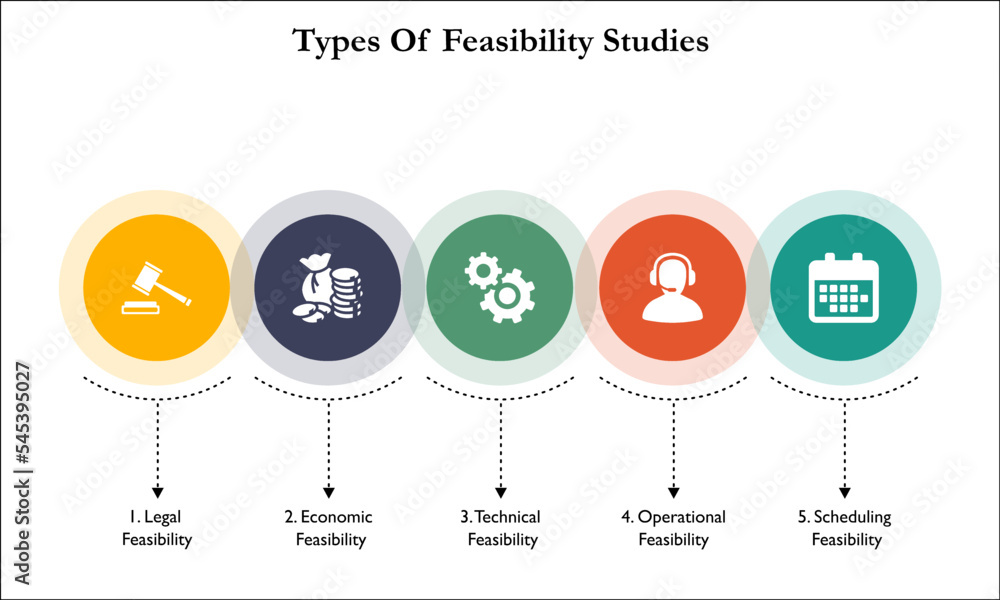 Types Of Feasibility Studies

1. Legal Feasibility

2. Economic Feasibility

3. Technical Feasibility

4. Operational Feasibility

5. Scheduling Feasibility

Adobe Stock | #545395027