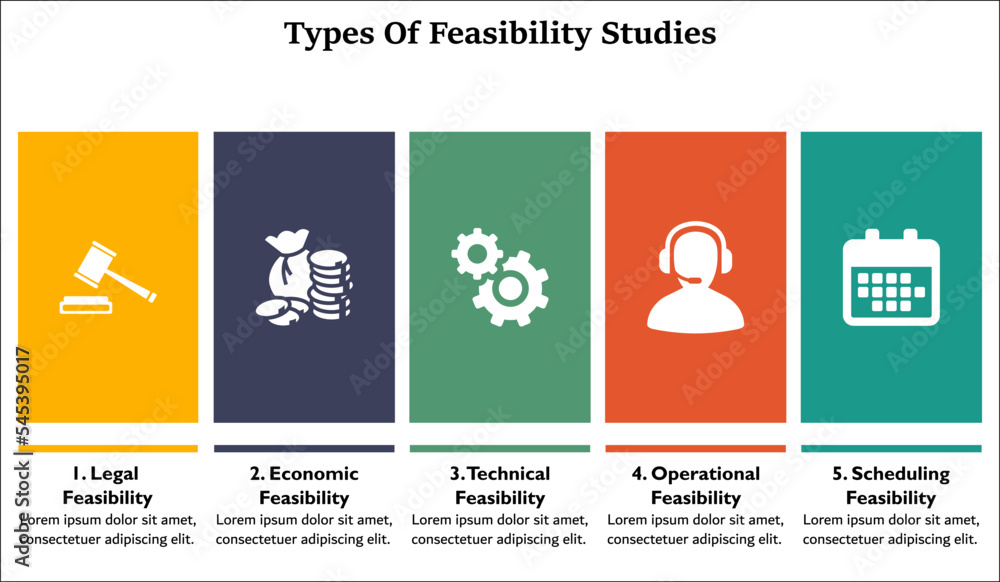 Types Of Feasibility Studies

1. Legal Feasibility
Lorem ipsum dolor sit amet, consectetuer adipiscing elit.

2. Economic Feasibility
Lorem ipsum dolor sit amet, consectetuer adipiscing elit.

3. Technical Feasibility
Lorem ipsum dolor sit amet, consectetuer adipiscing elit.

4. Operational Feasibility
Lorem ipsum dolor sit amet, consectetuer adipiscing elit.

5. Scheduling Feasibility
Lorem ipsum dolor sit amet, consectetuer adipiscing elit.

Adobe Stock | #545395017