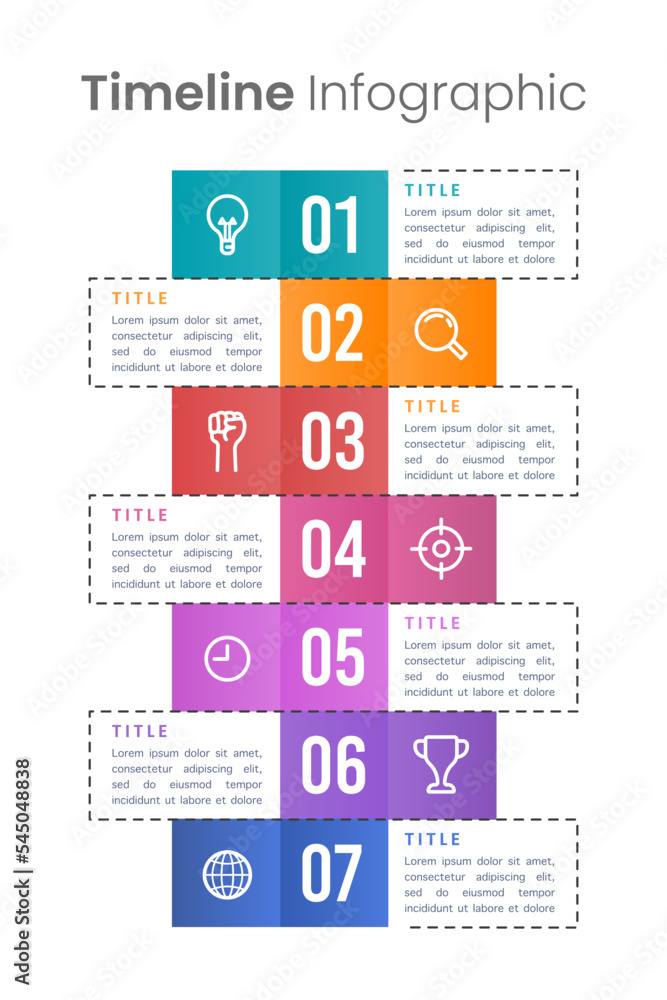 Timeline Infographic

01
TITLE
Lorem ipsum dolor sit amet, consectetur adipiscing elit, sed do eiusmod tempor incididunt ut labore et dolore

TITLE
Lorem ipsum dolor sit amet, consectetur adipiscing elit, sed do eiusmod tempor incididunt ut labore et dolore
02

03
TITLE
Lorem ipsum dolor sit amet, consectetur adipiscing elit, sed do eiusmod tempor incididunt ut labore et dolore

TITLE
Lorem ipsum dolor sit amet, consectetur adipiscing elit, sed do eiusmod tempor incididunt ut labore et dolore
04

05
TITLE
Lorem ipsum dolor sit amet, consectetur adipiscing elit, sed do eiusmod tempor incididunt ut labore et dolore

TITLE
Lorem ipsum dolor sit amet, consectetur adipiscing elit, sed do eiusmod tempor incididunt ut labore et dolore
06

07
TITLE
Lorem ipsum dolor sit amet, consectetur adipiscing elit, sed do eiusmod tempor incididunt ut labore et dolore

Adobe Stock | #545048838