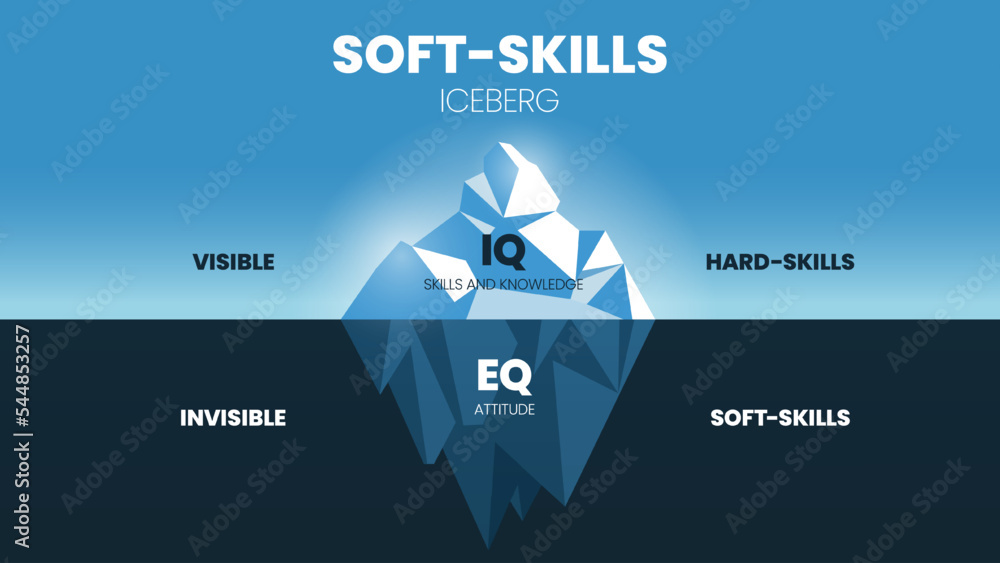 SOFT-SKILLS
ICEBERG

VISIBLE

IQ
SKILLS AND KNOWLEDGE

HARD-SKILLS

INVISIBLE

EQ
ATTITUDE

SOFT-SKILLS

Adobe Stock | #544853257