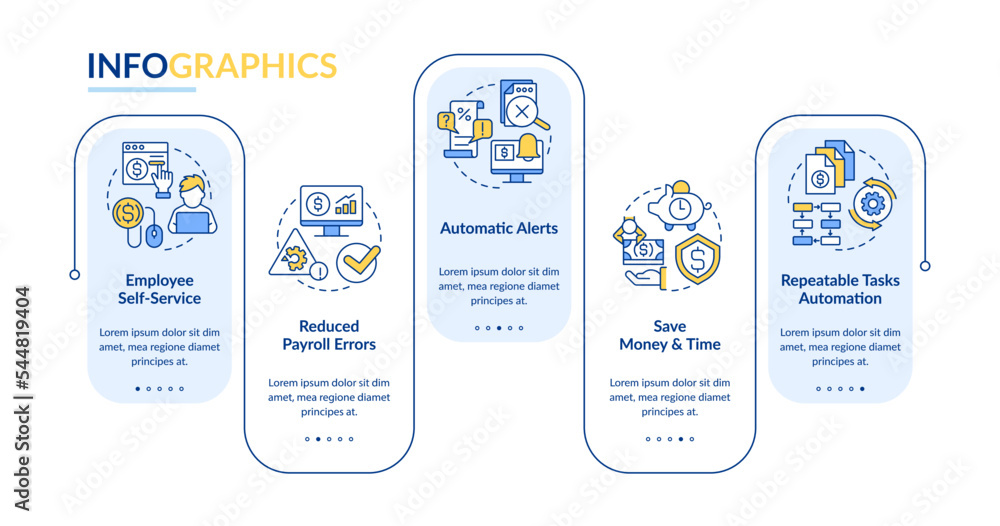 INFOGRAPHICS

Employee Self-Service

Lorem ipsum dolor sit dim amet, mea regione diamet principes at.

Reduced Payroll Errors

Lorem ipsum dolor sit dim amet, mea regione diamet principes at.

Automatic Alerts

Lorem ipsum dolor sit dim amet, mea regione diamet principes at.

Save Money & Time

Lorem ipsum dolor sit dim amet, mea regione diamet principes at.

Repeatable Tasks Automation

Lorem ipsum dolor sit dim amet, mea regione diamet principes at.

Adobe Stock | #544819404