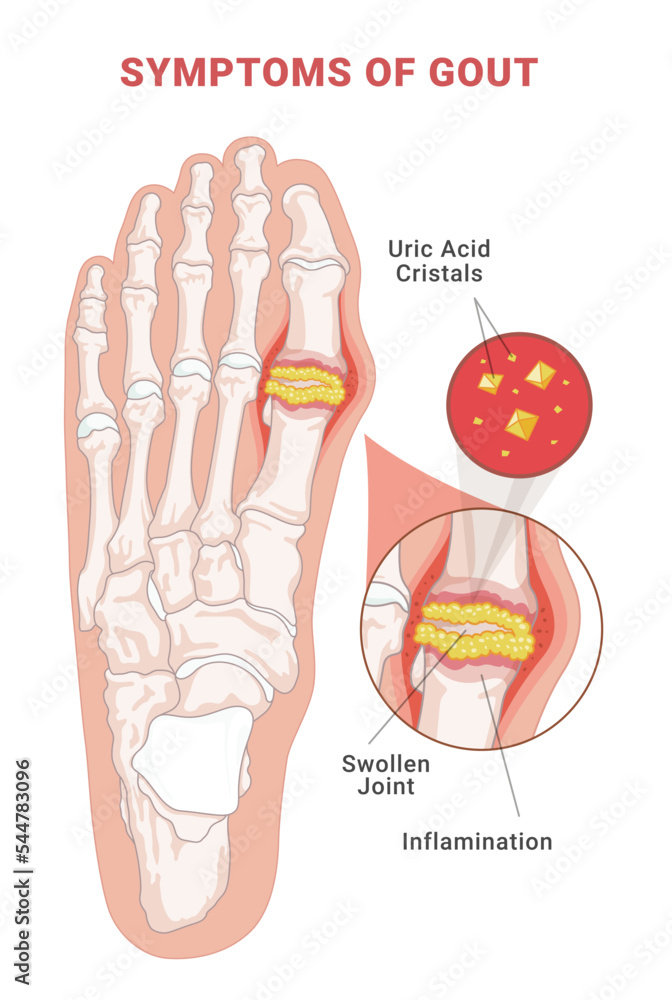 SYMPTOMS OF GOUT

Uric Acid Cristals

Swollen Joint

Inflamination

Adobe Stock | #544783096