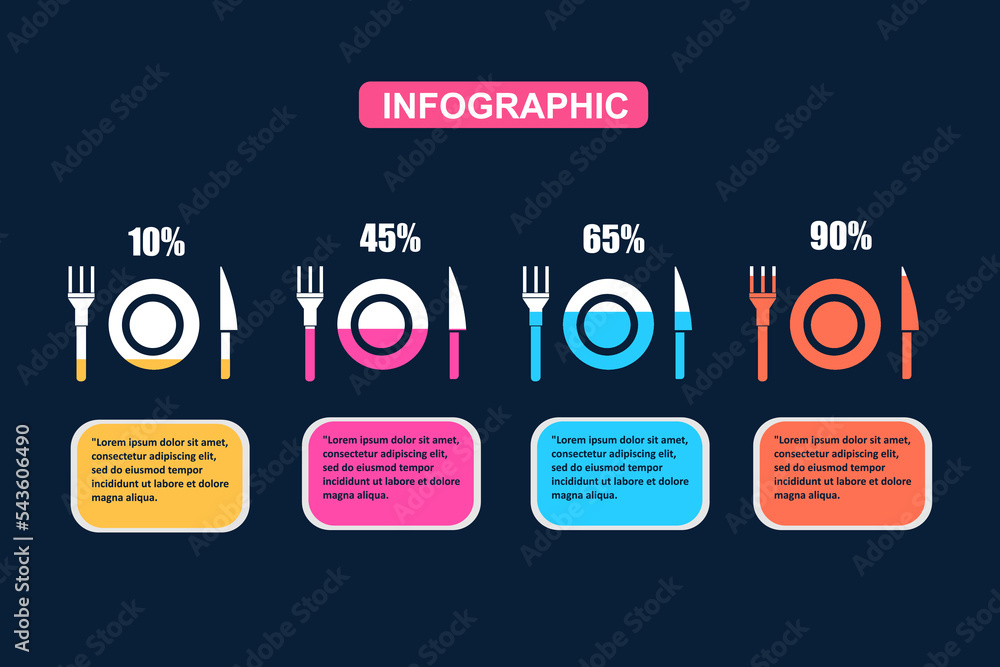 INFOGRAPHIC

10%

"Lorem ipsum dolor sit amet, consectetur adipiscing elit, sed do eiusmod tempor incididunt ut labore et dolore magna aliqua.

45%

"Lorem ipsum dolor sit amet, consectetur adipiscing elit, sed do eiusmod tempor incididunt ut labore et dolore magna aliqua.

65%

"Lorem ipsum dolor sit amet, consectetur adipiscing elit, sed do eiusmod tempor incididunt ut labore et dolore magna aliqua.

90%

"Lorem ipsum dolor sit amet, consectetur adipiscing elit, sed do eiusmod tempor incididunt ut labore et dolore magna aliqua.

Adobe Stock | #543606490