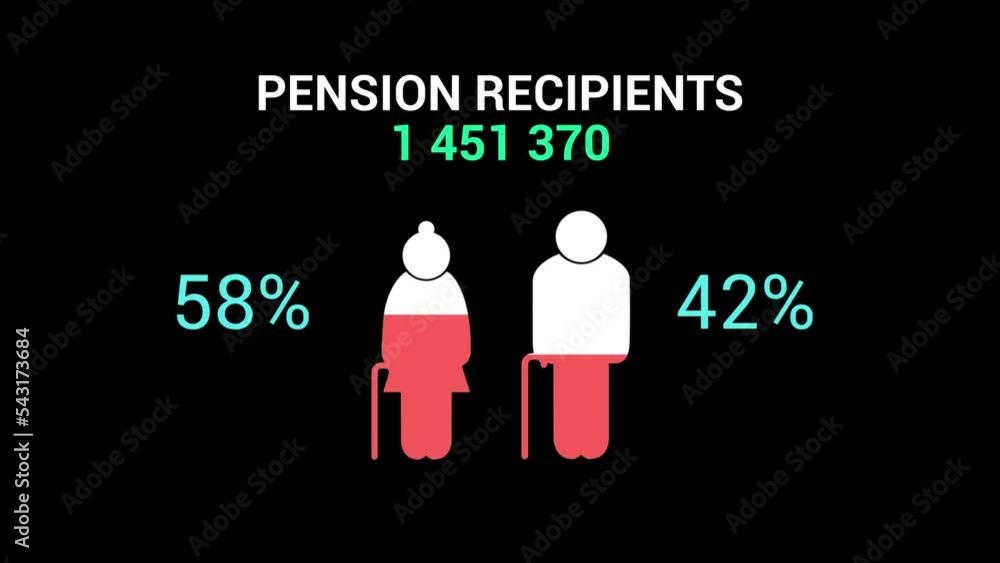 PENSION RECIPIENTS
1 451 370

58%

42%

Adobe Stock | #543173684