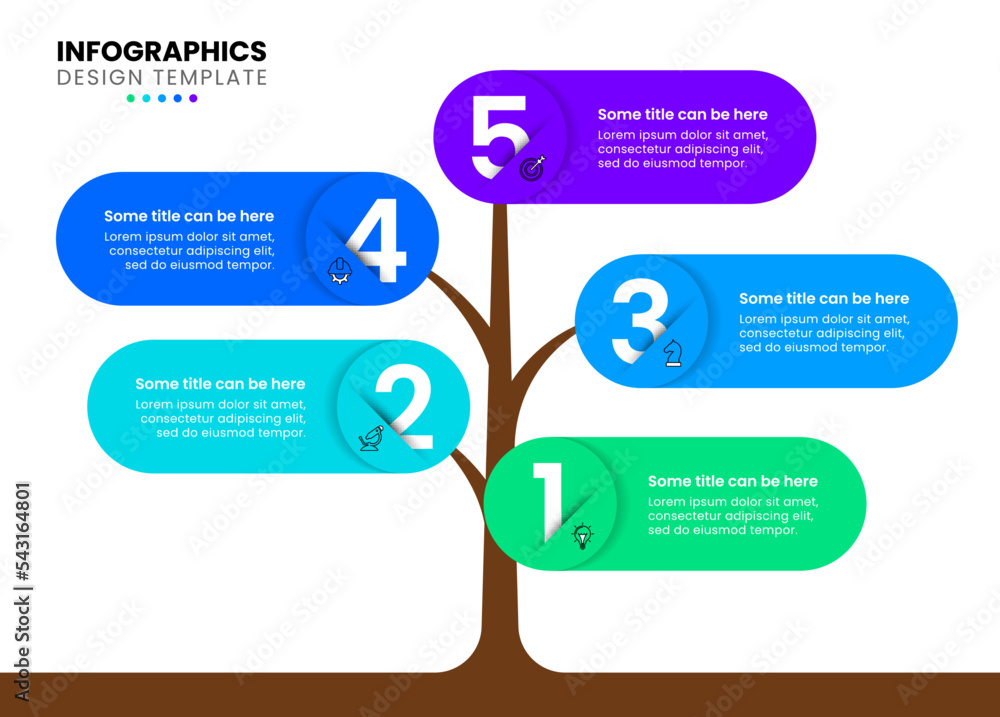 INFOGRAPHICS
DESIGN TEMPLATE

5
Some title can be here
Lorem ipsum dolor sit amet, consectetur adipiscing elit, sed do eiusmod tempor.

Some title can be here
Lorem ipsum dolor sit amet, consectetur adipiscing elit, sed do eiusmod tempor.
4

3
Some title can be here
Lorem ipsum dolor sit amet, consectetur adipiscing elit, sed do eiusmod tempor.

Some title can be here
Lorem ipsum dolor sit amet, consectetur adipiscing elit, sed do eiusmod tempor.
2

1
Some title can be here
Lorem ipsum dolor sit amet, consectetur adipiscing elit, sed do eiusmod tempor.

Adobe Stock | #543164801