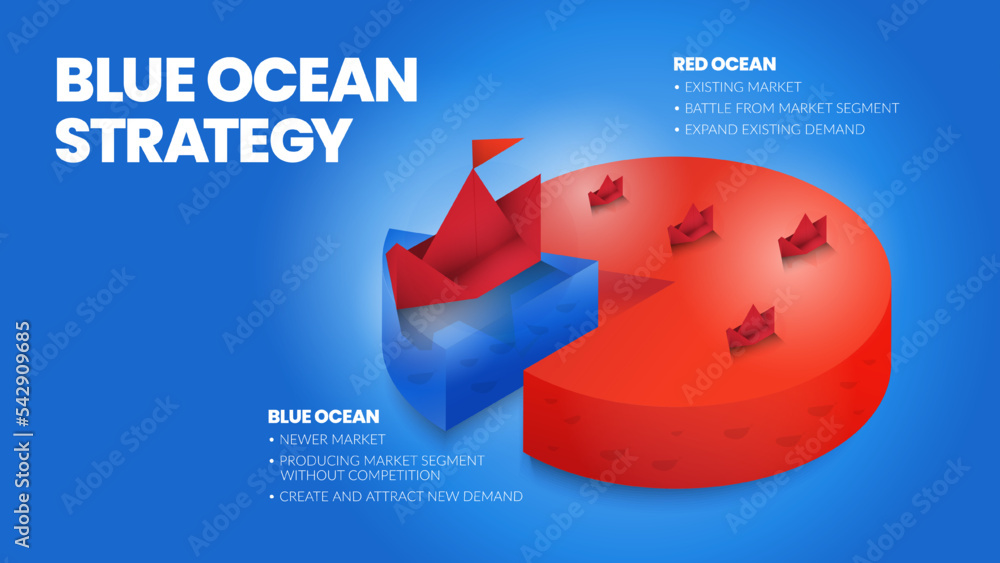 BLUE OCEAN STRATEGY

RED OCEAN
• EXISTING MARKET
• BATTLE FROM MARKET SEGMENT
• EXPAND EXISTING DEMAND

BLUE OCEAN
• NEWER MARKET
• PRODUCING MARKET SEGMENT WITHOUT COMPETITION
• CREATE AND ATTRACT NEW DEMAND

Adobe Stock | #542909685