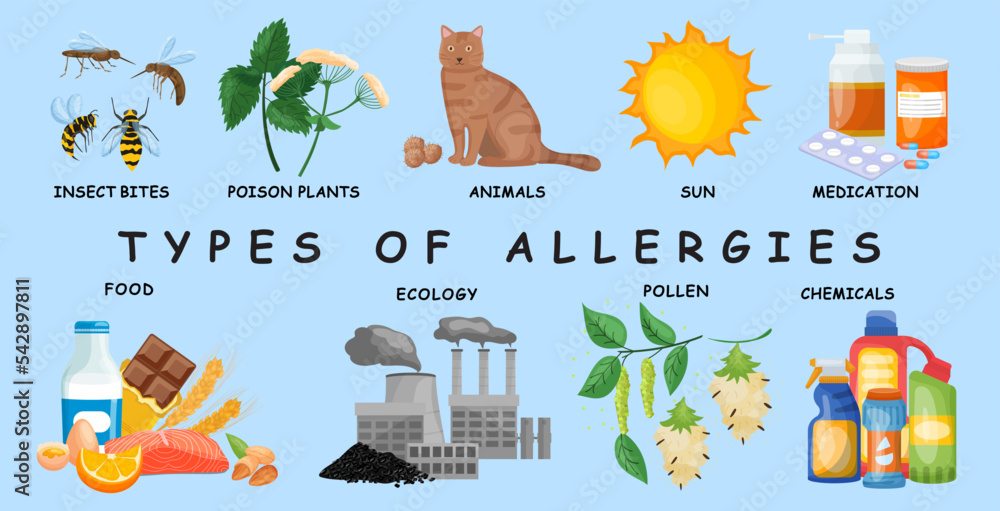 INSECT BITES
POISON PLANTS
ANIMALS
SUN
MEDICATION

TYPES OF ALLERGIES

FOOD
ECOLOGY
POLLEN
CHEMICALS

Adobe Stock | #542897811