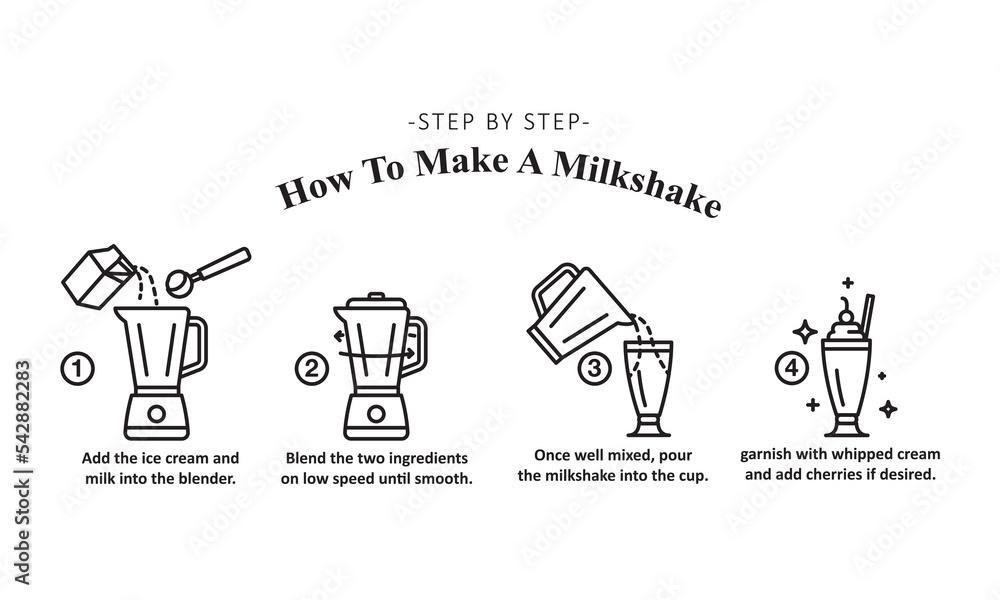 -STEP BY STEP-
How To Make A Milkshake

1
Add the ice cream and milk into the blender.

2
Blend the two ingredients on low speed until smooth.

3
Once well mixed, pour the milkshake into the cup.

4
garnish with whipped cream and add cherries if desired.

Adobe Stock | #542882283