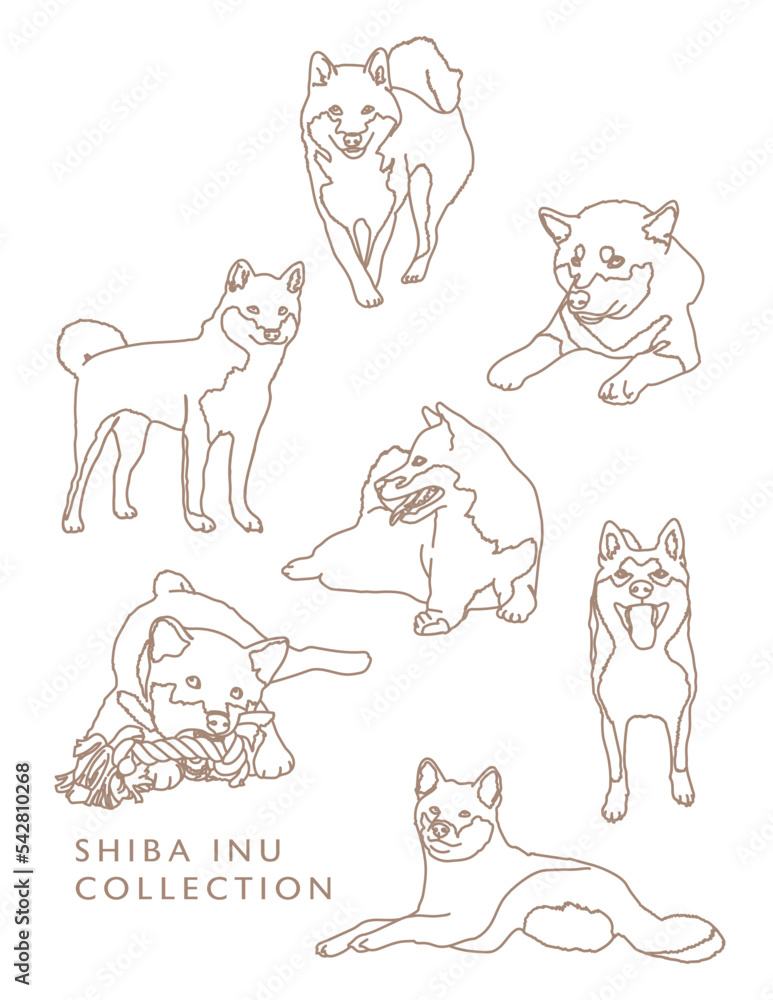 SHIBA INU
COLLECTION

Adobe Stock | #542810268