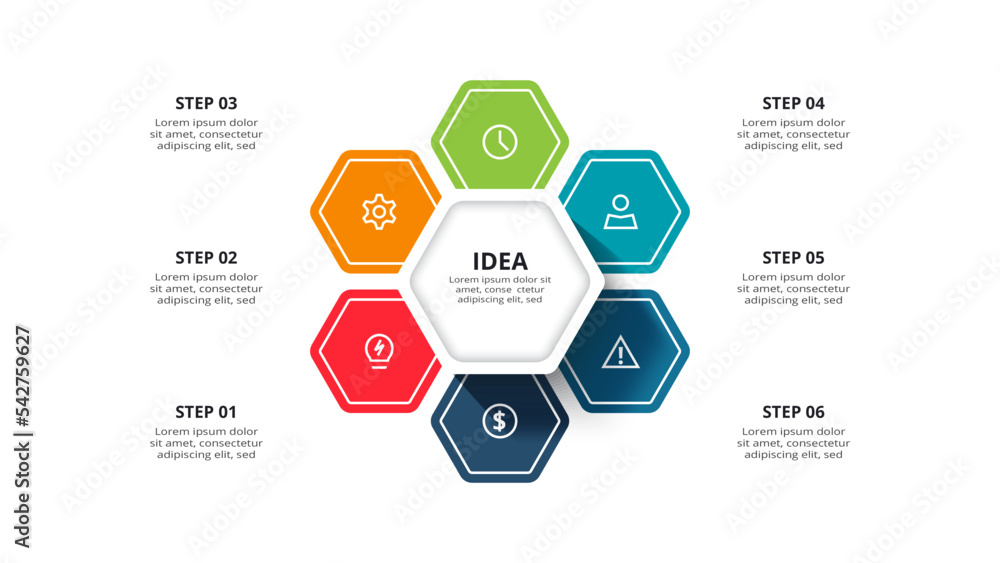 STEP 03
Lorem ipsum dolor sit amet, consectetur adipiscing elit, sed

STEP 02
Lorem ipsum dolor sit amet, consectetur adipiscing elit, sed

STEP 01
Lorem ipsum dolor sit amet, consectetur adipiscing elit, sed

IDEA
Lorem ipsum dolor sit amet, conse ctetur adipiscing elit, sed

STEP 04
Lorem ipsum dolor sit amet, consectetur adipiscing elit, sed

STEP 05
Lorem ipsum dolor sit amet, consectetur adipiscing elit, sed

STEP 06
Lorem ipsum dolor sit amet, consectetur adipiscing elit, sed

Adobe Stock | #542759627