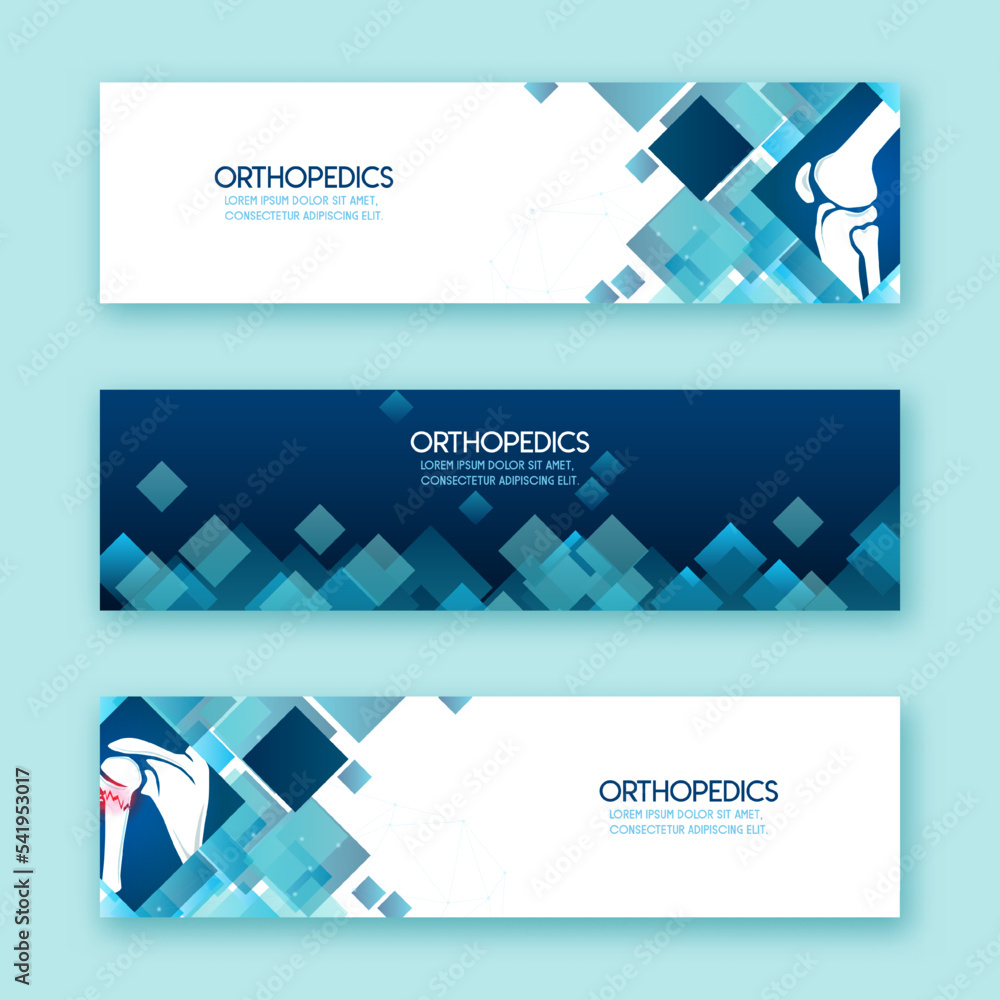 ORTHOPEDICS
LOREM IPSUM DOLOR SIT AMET, CONSECTETUR ADIPISCING ELIT.

ORTHOPEDICS
LOREM IPSUM DOLOR SIT AMET, CONSECTETUR ADIPISCING ELIT.

ORTHOPEDICS
LOREM IPSUM DOLOR SIT AMET, CONSECTETUR ADIPISCING ELIT.

Adobe Stock | #541953017