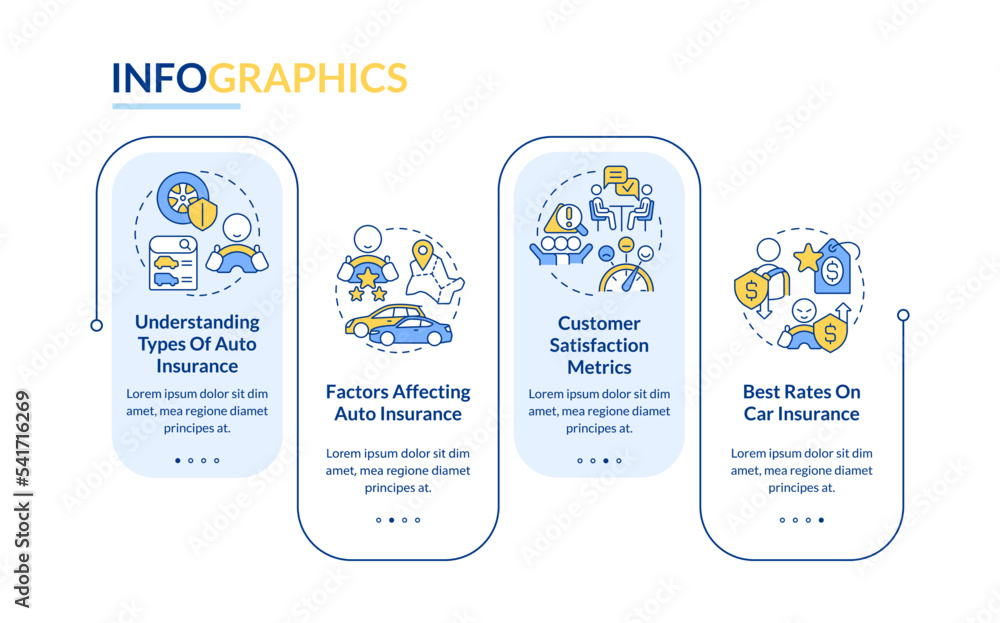 INFOGRAPHICS

Understanding Types Of Auto Insurance

Lorem ipsum dolor sit dim amet, mea regione diamet principes at.

Factors Affecting Auto Insurance

Lorem ipsum dolor sit dim amet, mea regione diamet principes at.

Customer Satisfaction Metrics

Lorem ipsum dolor sit dim amet, mea regione diamet principes at.

Best Rates On Car Insurance

Lorem ipsum dolor sit dim amet, mea regione diamet principes at.

Adobe Stock | #541716269