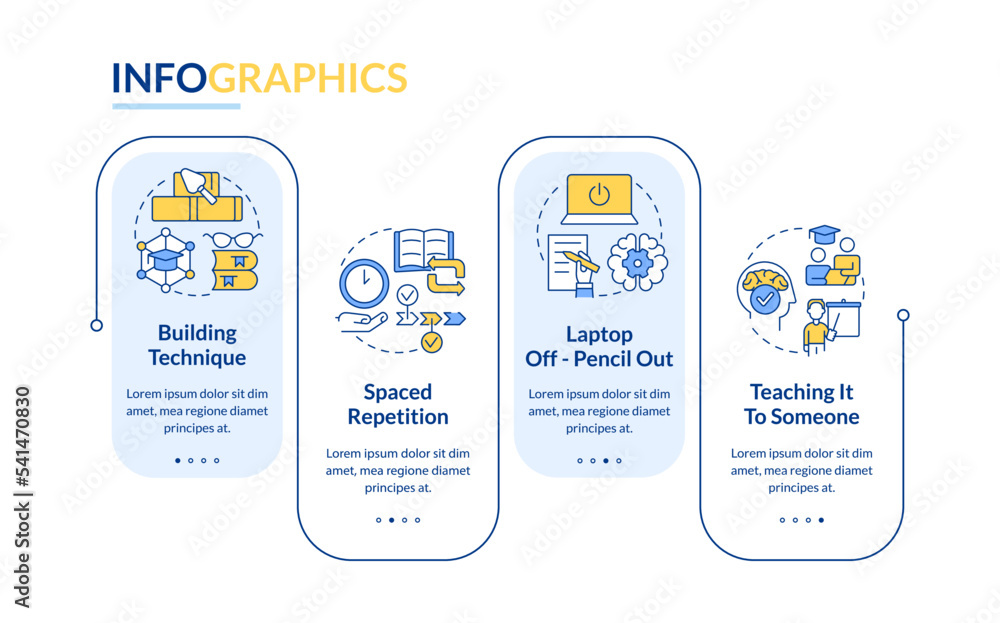 INFOGRAPHICS

Building Technique

Lorem ipsum dolor sit dim amet, mea regione diamet principes at.

Spaced Repetition

Lorem ipsum dolor sit dim amet, mea regione diamet principes at.

Laptop Off - Pencil Out

Lorem ipsum dolor sit dim amet, mea regione diamet principes at.

Teaching It To Someone

Lorem ipsum dolor sit dim amet, mea regione diamet principes at.

Adobe Stock | #541470830