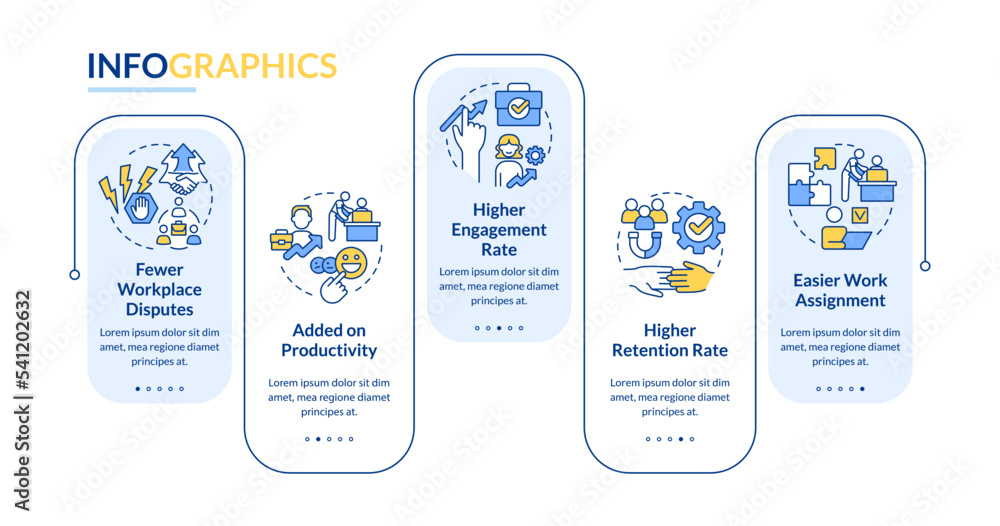 INFOGRAPHICS

Fewer Workplace Disputes

Lorem ipsum dolor sit dim amet, mea regione diamet principes at.

Added on Productivity

Lorem ipsum dolor sit dim amet, mea regione diamet principes at.

Higher Engagement Rate

Lorem ipsum dolor sit dim amet, mea regione diamet principes at.

Higher Retention Rate

Lorem ipsum dolor sit dim amet, mea regione diamet principes at.

Easier Work Assignment

Lorem ipsum dolor sit dim amet, mea regione diamet principes at.

Adobe Stock | #541202632