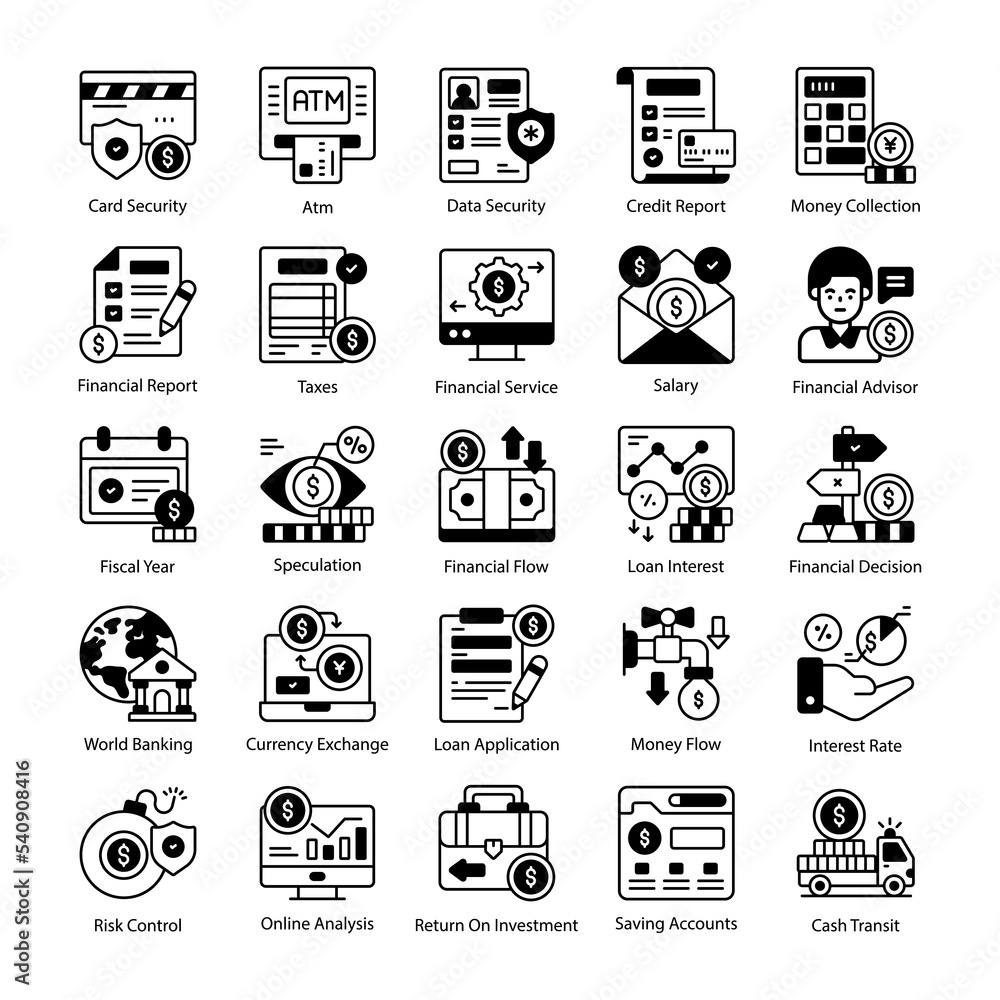 ATM

Card Security
Atm
Data Security
Credit Report
Money Collection

Financial Report
Taxes
Financial Service
Salary
Financial Advisor

Fiscal Year
Speculation
Financial Flow
Loan Interest
Financial Decision

World Banking
Currency Exchange
Loan Application
Money Flow
Interest Rate

Risk Control
Online Analysis
Return On Investment
Saving Accounts
Cash Transit

Adobe Stock | #540908416