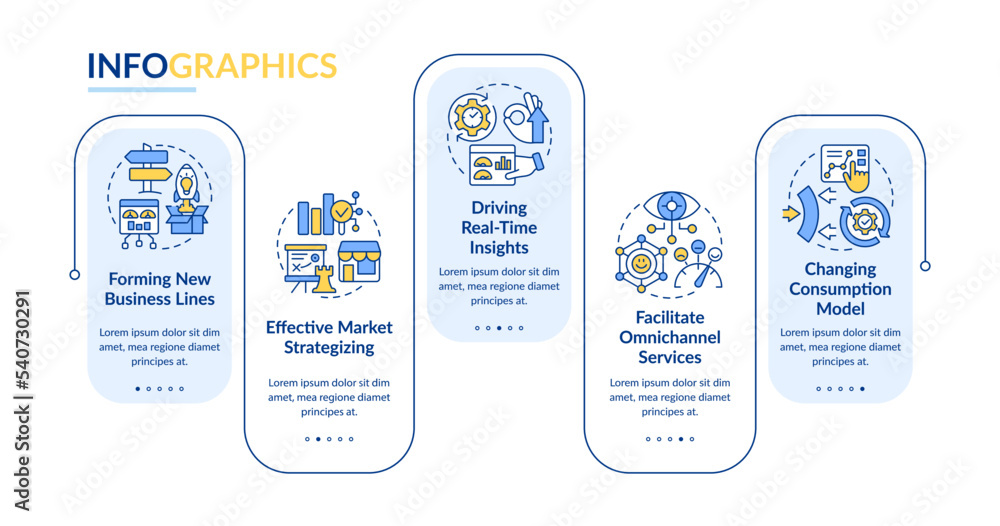 INFOGRAPHICS

Forming New Business Lines

Lorem ipsum dolor sit dim amet, mea regione diamet principes at.

Effective Market Strategizing

Lorem ipsum dolor sit dim amet, mea regione diamet principes at.

Driving Real-Time Insights

Lorem ipsum dolor sit dim amet, mea regione diamet principes at.

Facilitate Omnichannel Services

Lorem ipsum dolor sit dim amet, mea regione diamet principes at.

Changing Consumption Model

Lorem ipsum dolor sit dim amet, mea regione diamet principes at.

Adobe Stock | #540730291