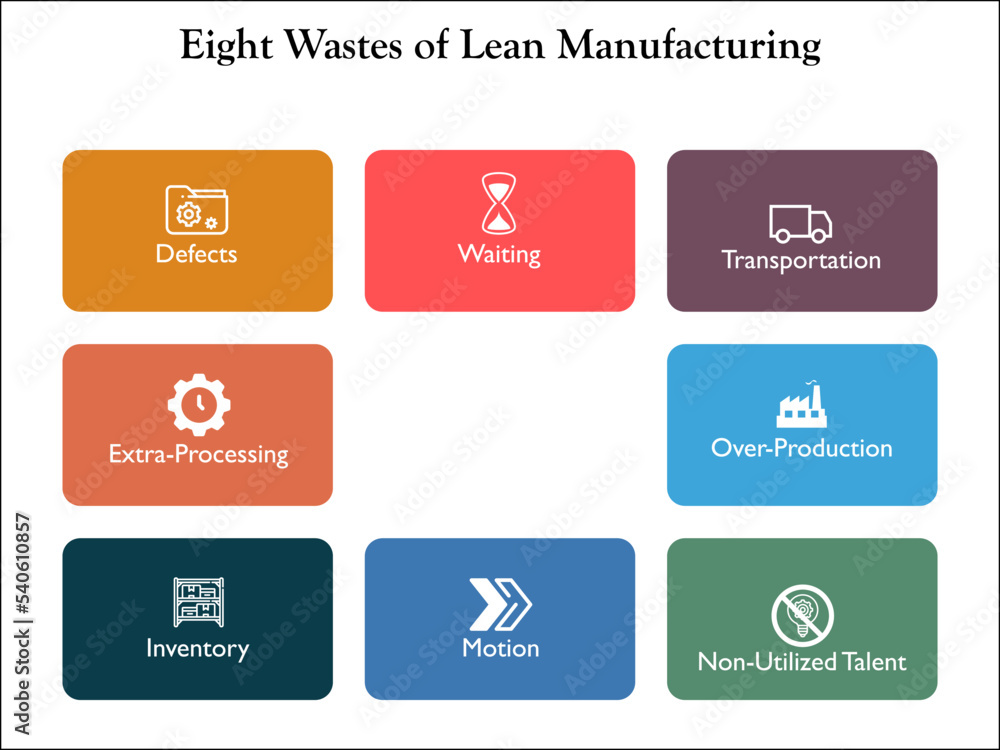 Eight Wastes of Lean Manufacturing

Defects

Waiting

Transportation

Extra-Processing

Over-Production

Inventory

Motion

Non-Utilized Talent

Adobe Stock | #540610857