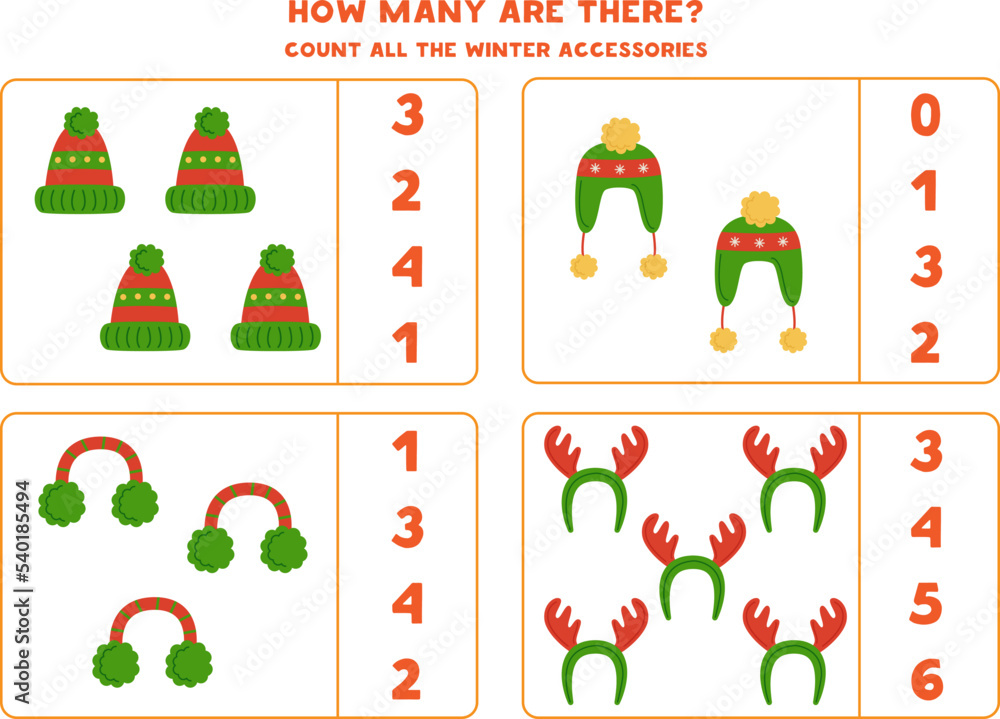 HOW MANY ARE THERE?
COUNT ALL THE WINTER ACCESSORIES

3
2
4
1

0
1
3
2

1
3
4
2

3
4
5
6

Adobe Stock | #540185494