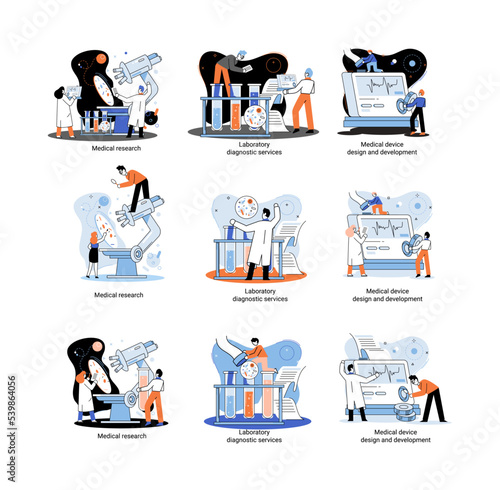 Medical research

Laboratory diagnostic services

Medical device design and development

Medical research

Laboratory diagnostic services

Medical device design and development

Medical research

Laboratory diagnostic services

Medical device design and development

Adobe Stock | #539864056